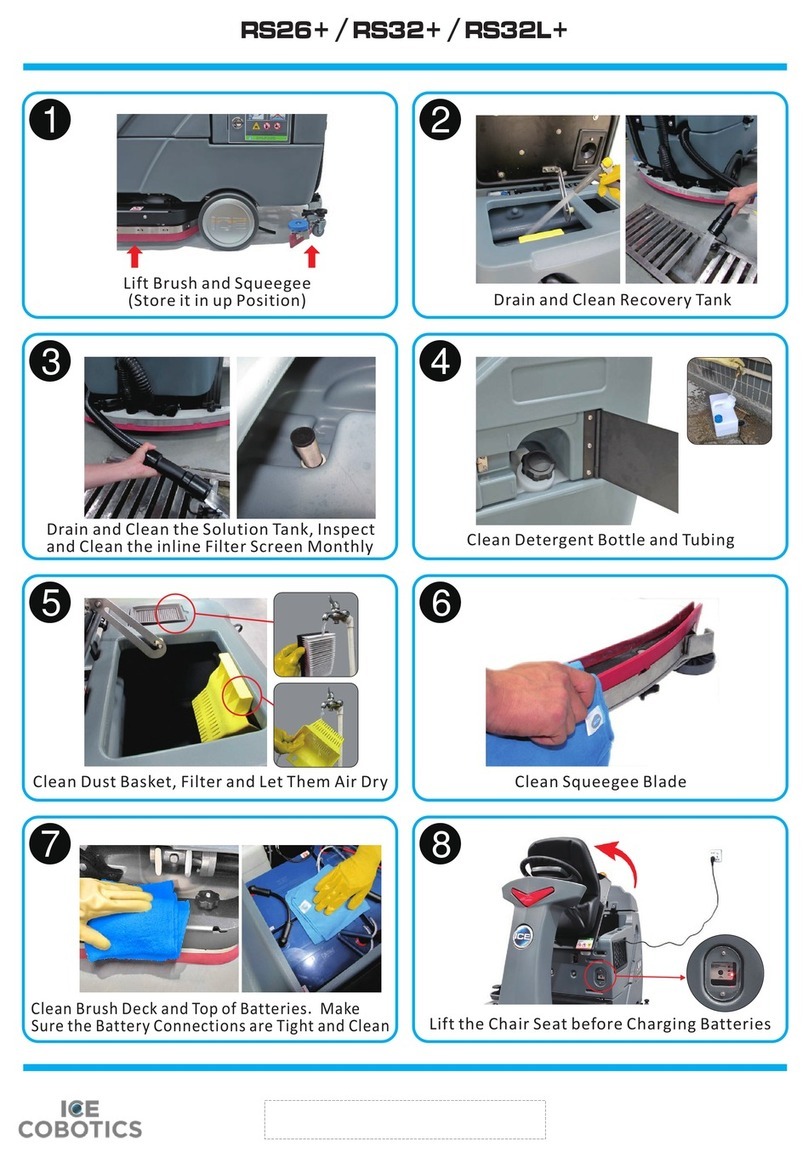 RS26+ / RS32+ / RS32L+

1

Lift Brush and Squeegee (Store it in up Position)

2

Drain and Clean Recovery Tank

3

Drain and Clean the Solution Tank, Inspect and Clean the inline Filter Screen Monthly

4

Clean Detergent Bottle and Tubing

5

Clean Dust Basket, Filter and Let Them Air Dry

6

Clean Squeegee Blade

7

Clean Brush Deck and Top of Batteries. Make Sure the Battery Connections are Tight and Clean

8

ICE

Lift the Chair Seat before Charging Batteries

ICE COBOTICS