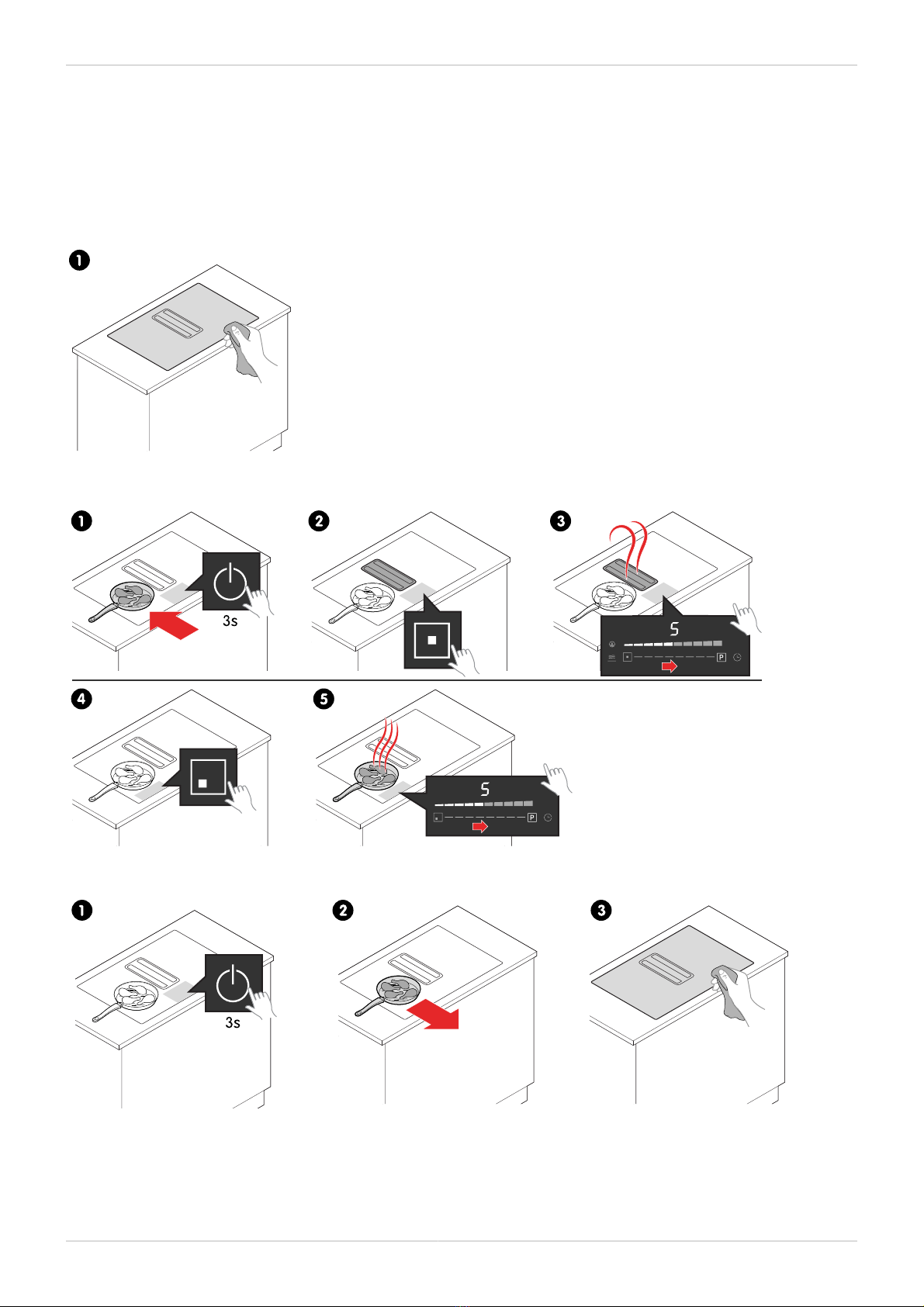 1

1

3s

2

3

5

P

4

5

5

P

1

3s

2

3