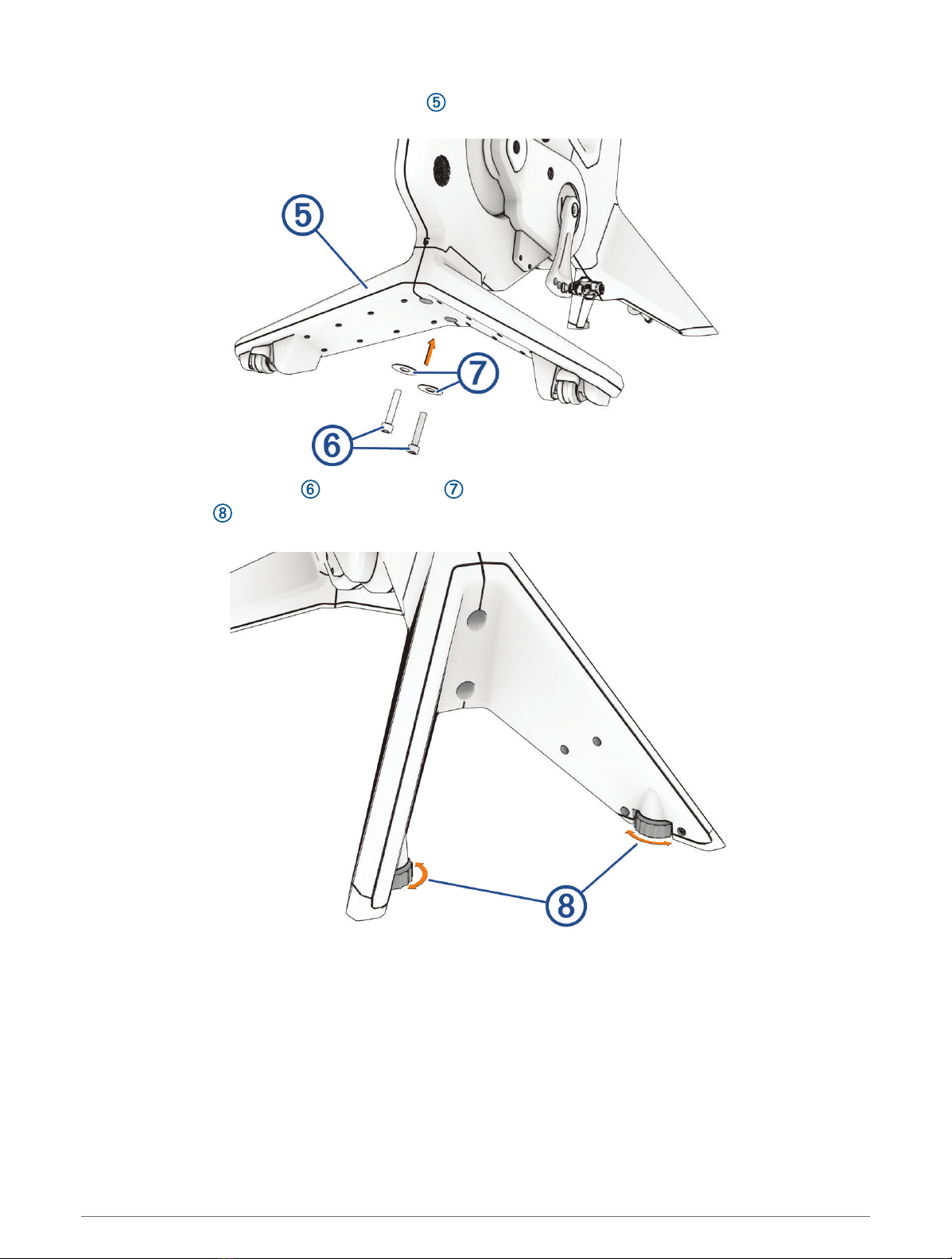 ⑤

5

7

6

⑥ ⑦

⑧

8