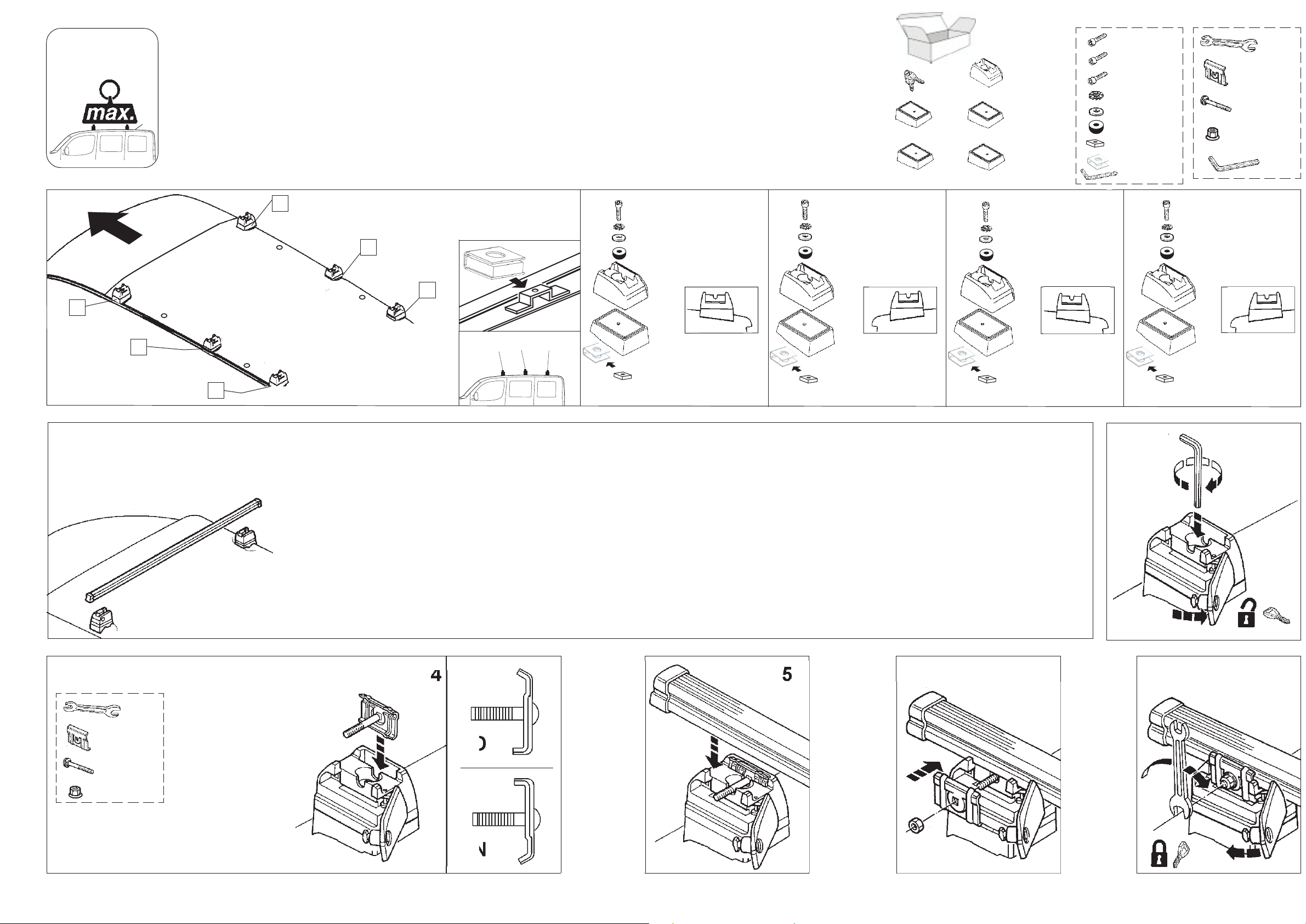 max.

4

5