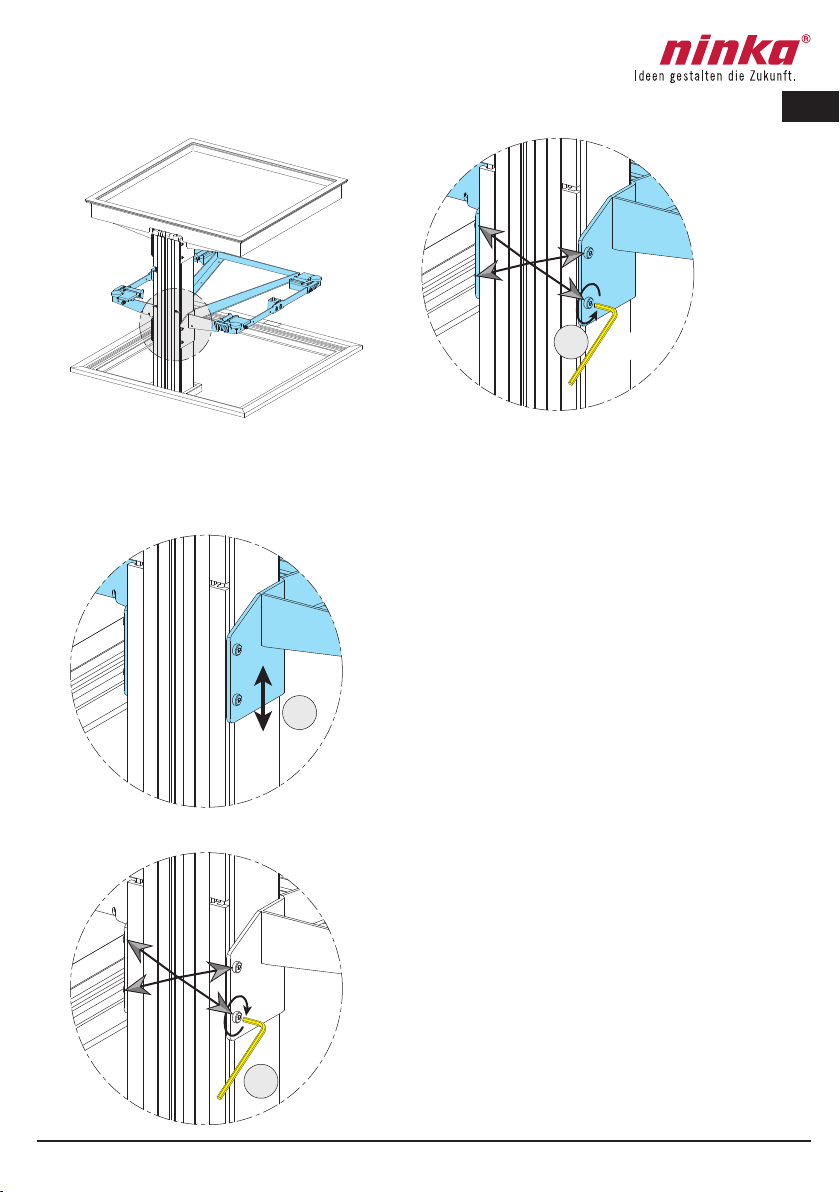 ninka®
Ideen gestalten die Zukunft.