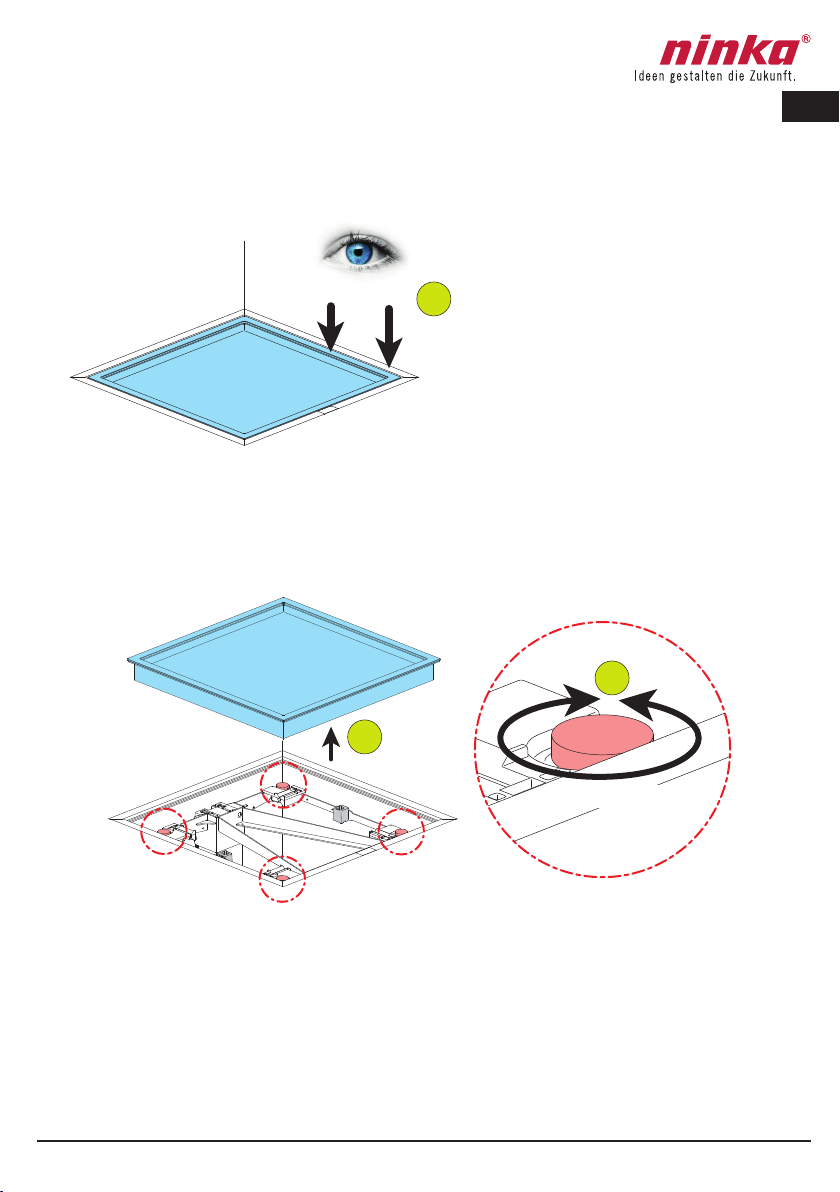 ninka®
Ideen gestalten die Zukunft.