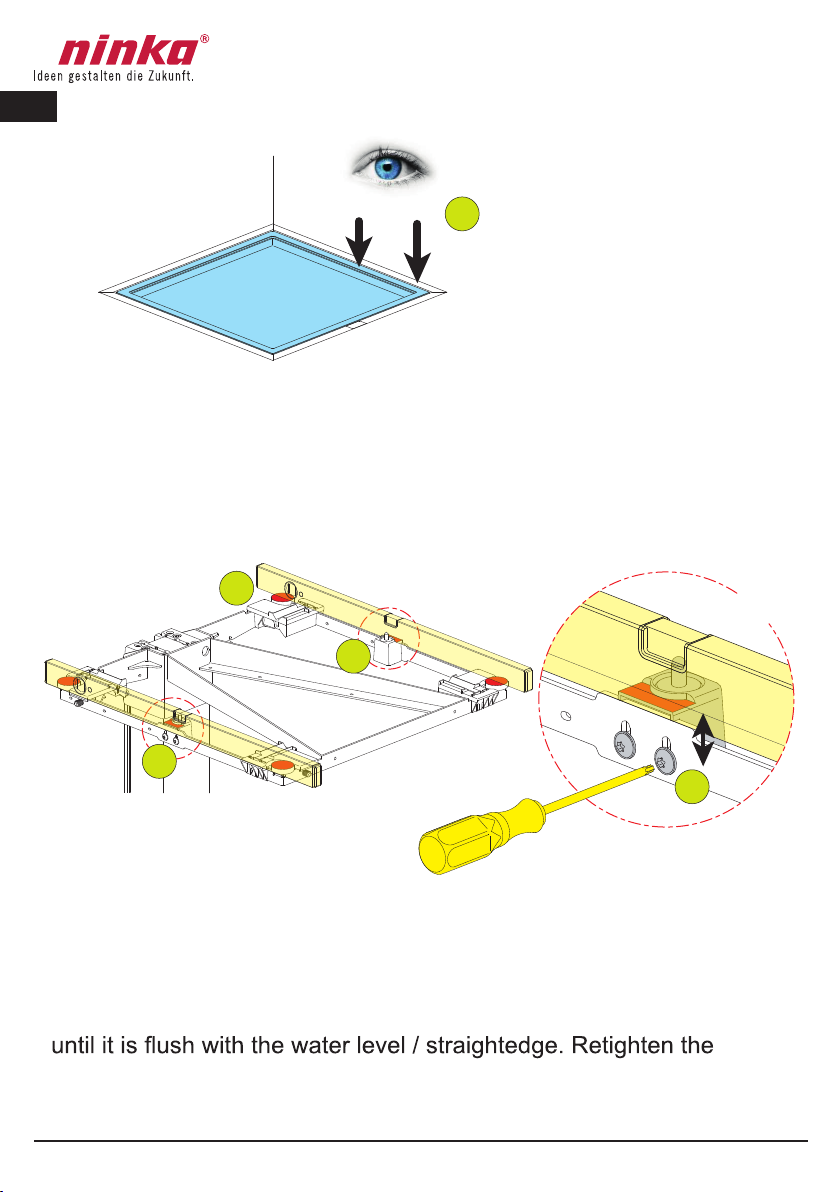 ninka®
Ideen gestalten die Zukunft.

until it is flush with the water level / straightedge. Retighten the