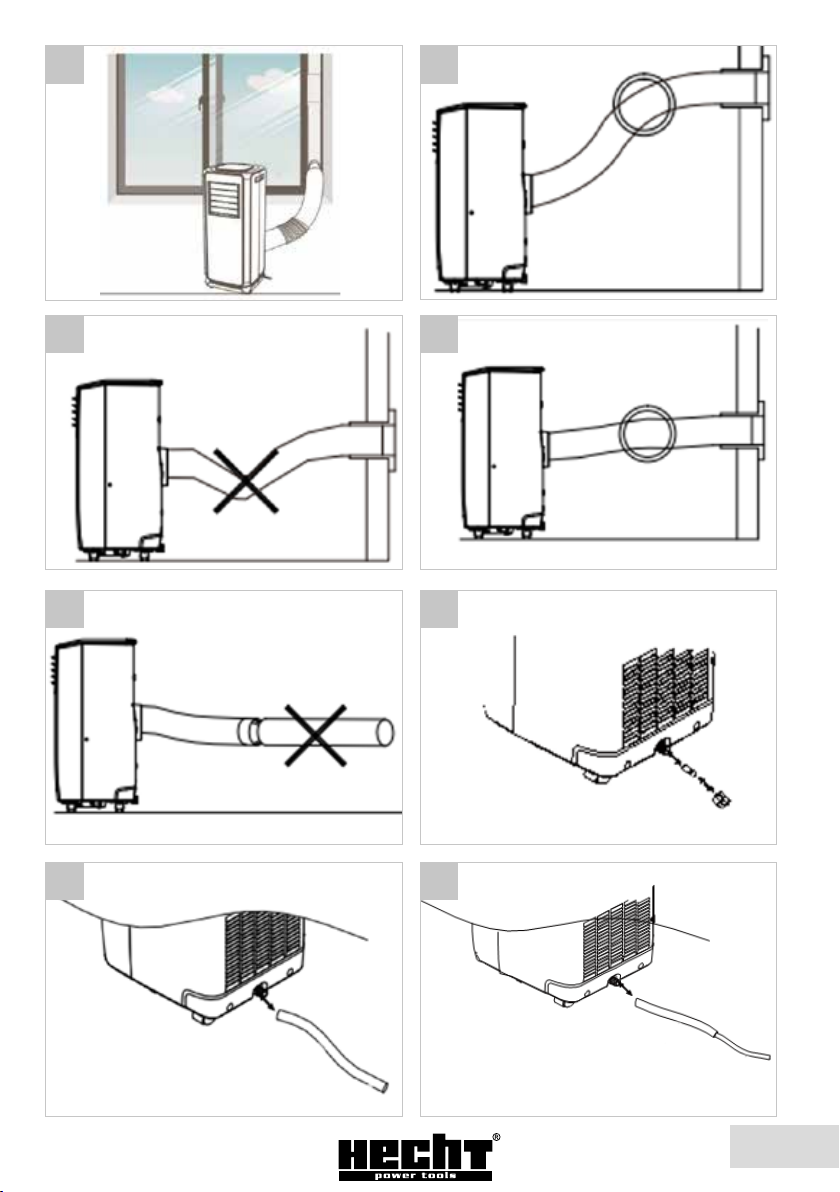 HECHT®
power tools