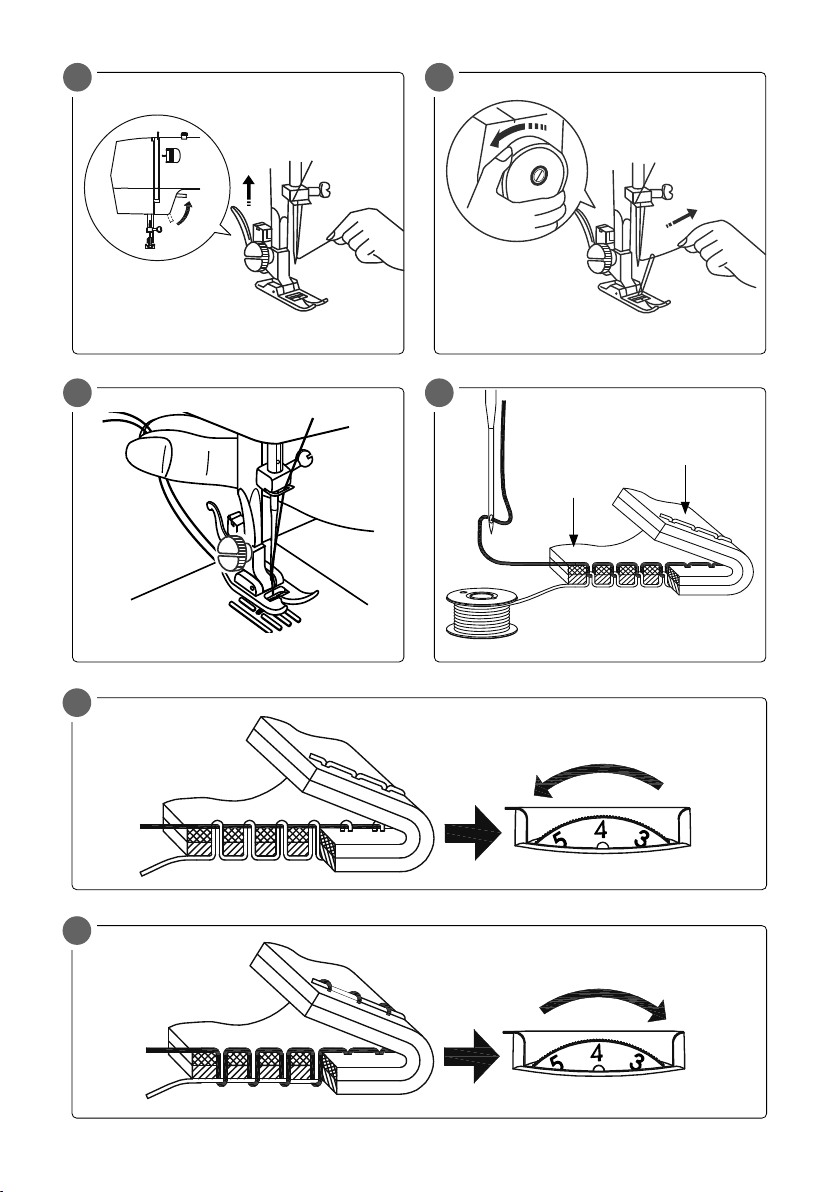 5 4 3

5 4 3