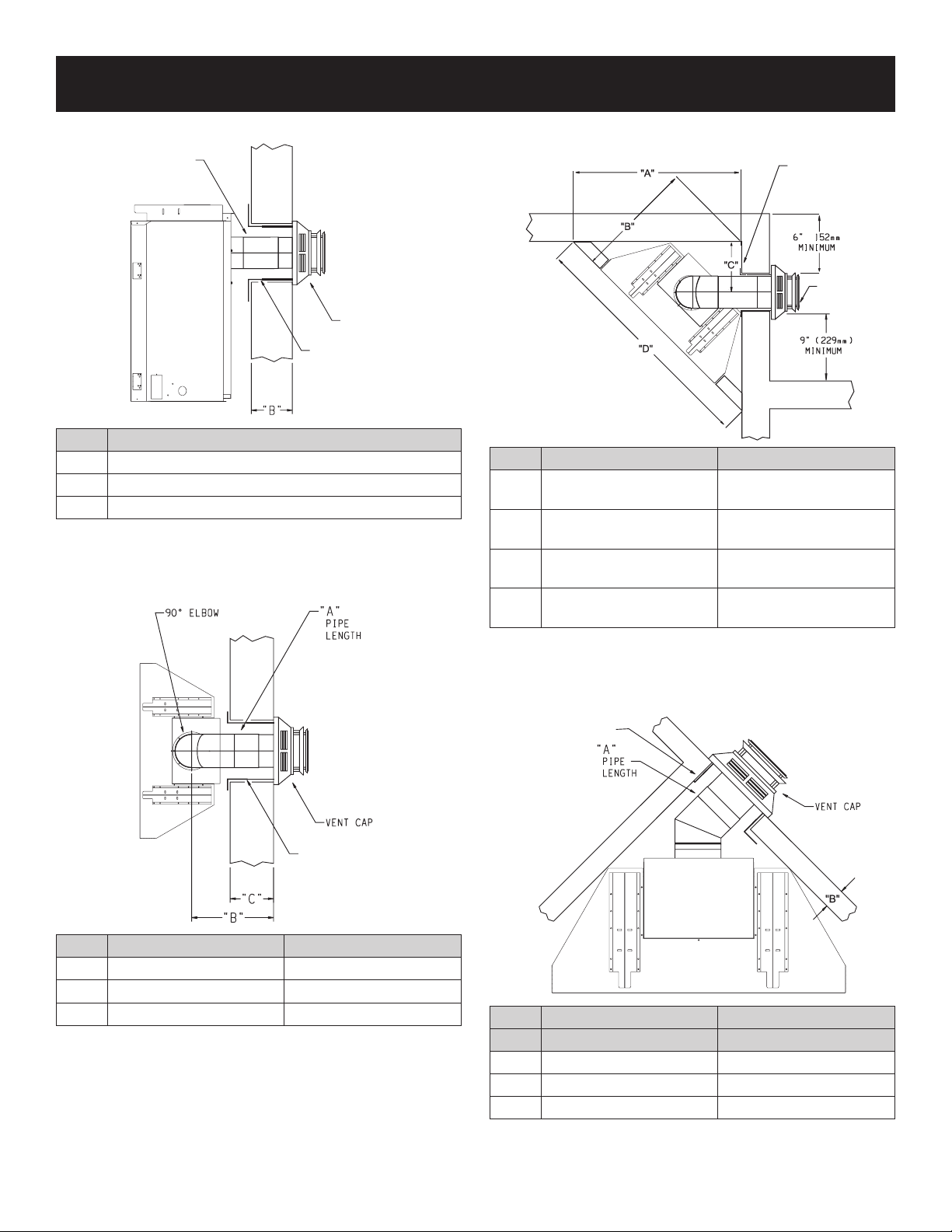 "B"

"A"
"B"
"C"
"D"
6" 152mm MINIMUM
9" (229mm) MINIMUM

90° ELBOW
"A" PIPE LENGTH
VENT CAP
"C"
"B"

"A" PIPE LENGTH
VENT CAP
"B"