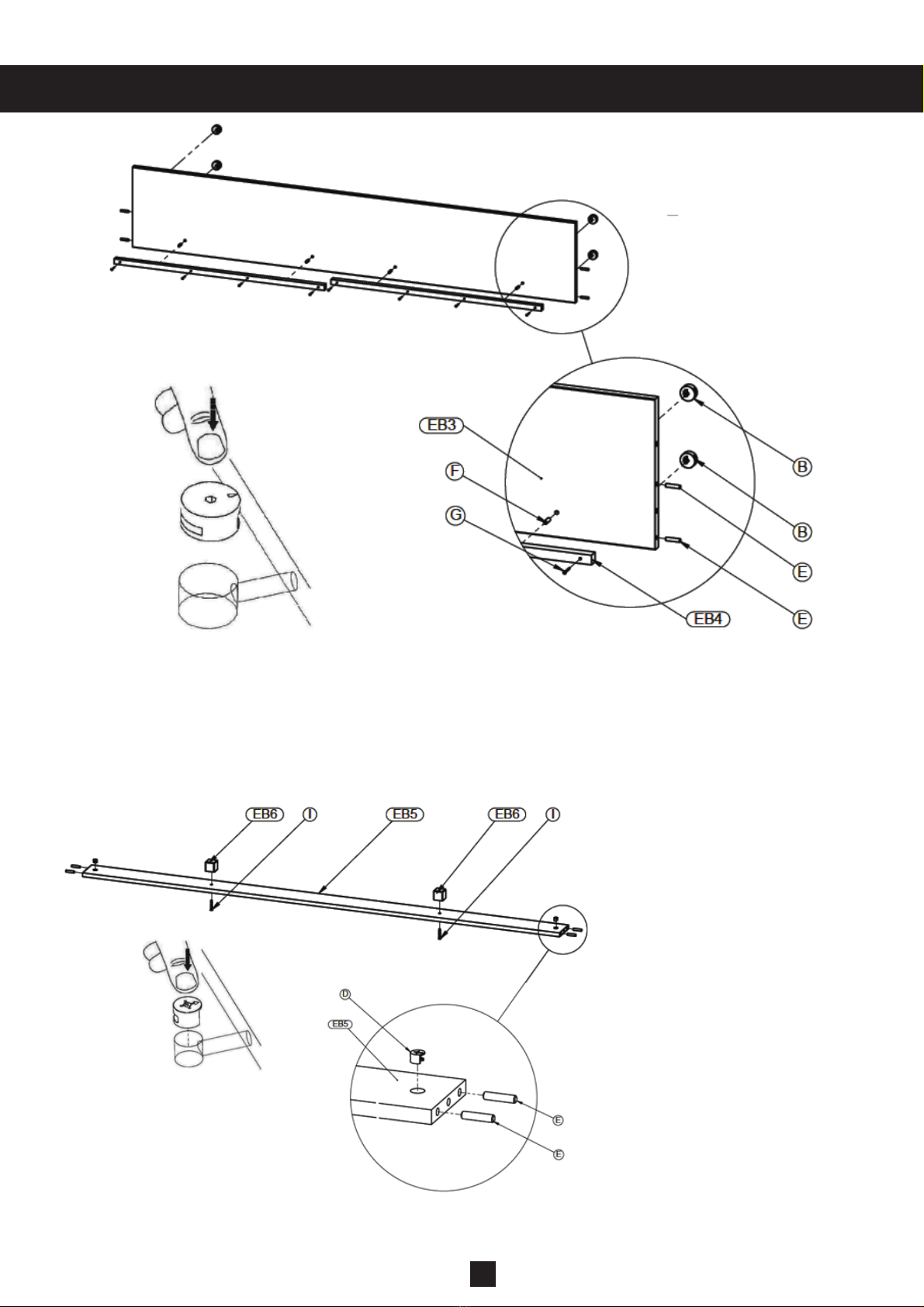 EB3

F

G

B

B

E

E

EB4

EB6

I

EB5

EB6

I

D

EB5

E

E