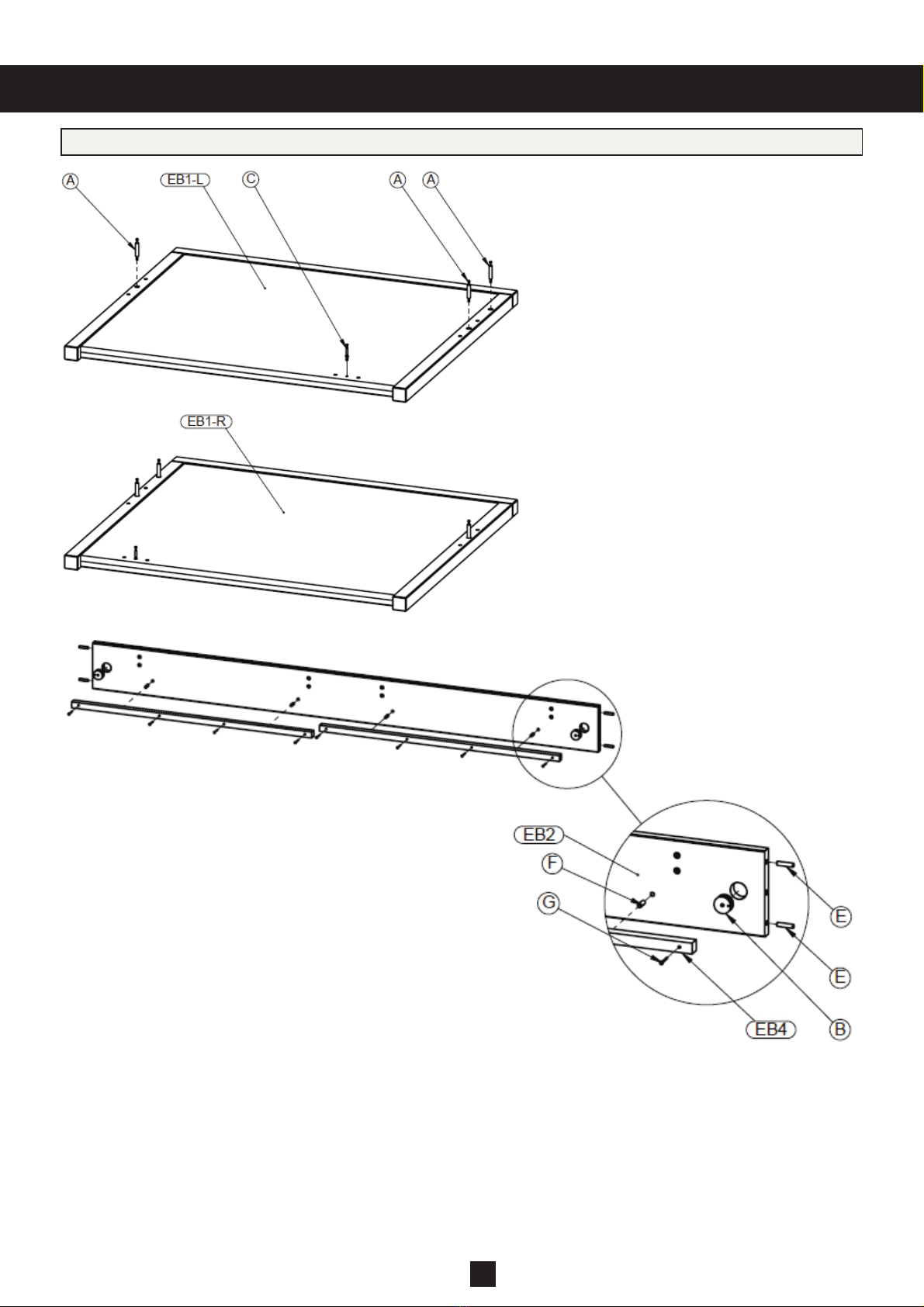 A
EB1-L
C
A
A

EB1-R

EB2
F
G
E
E
EB4
B