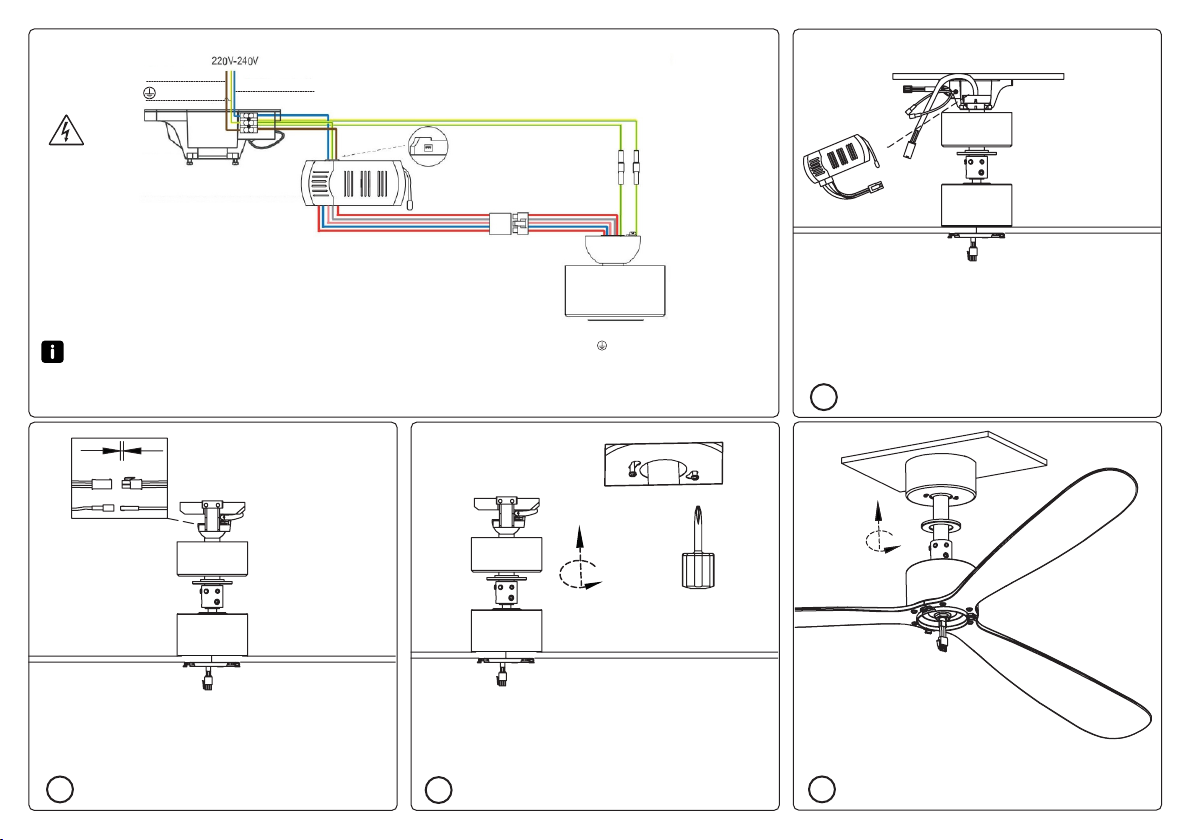 220V-240V