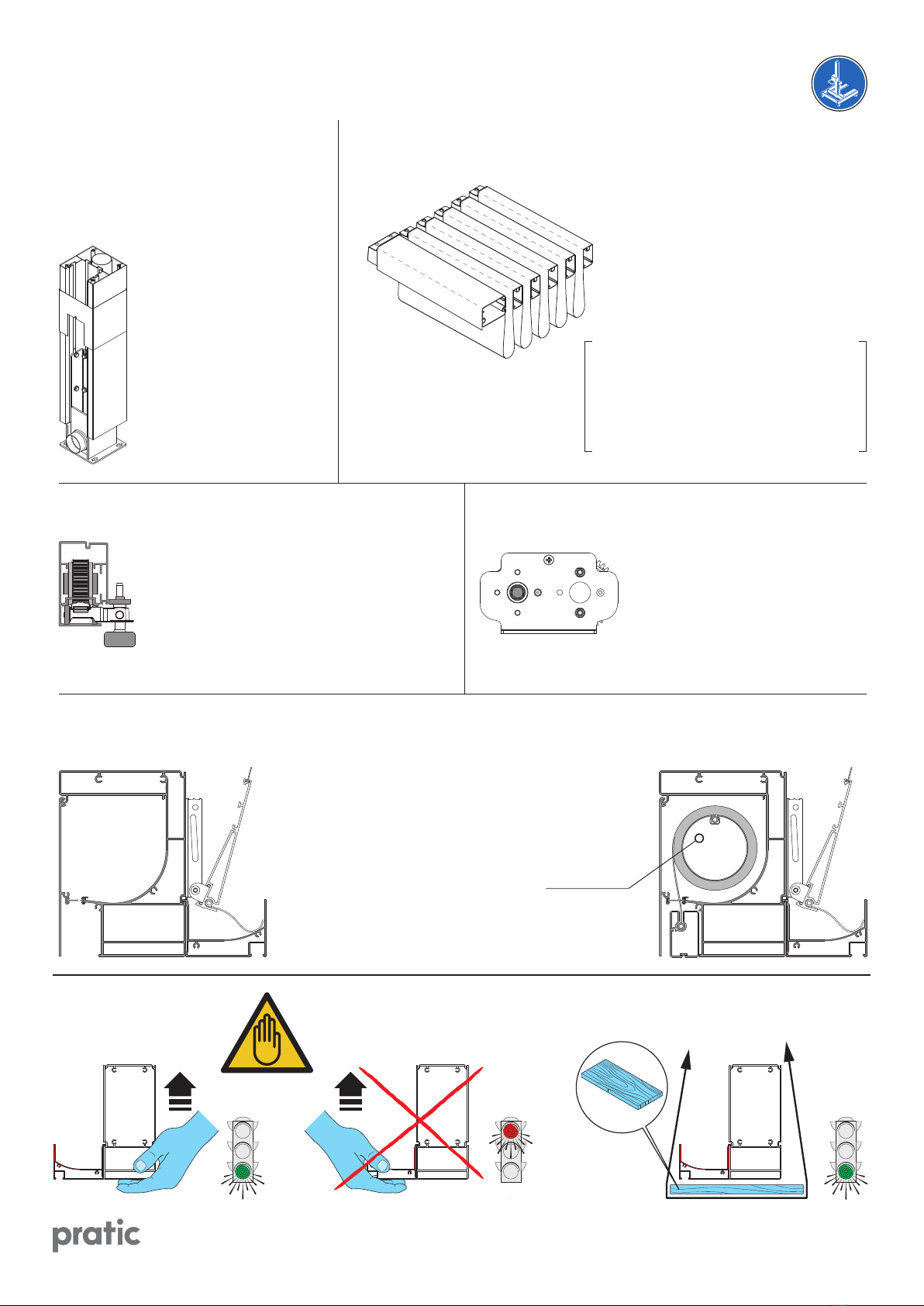 pratic