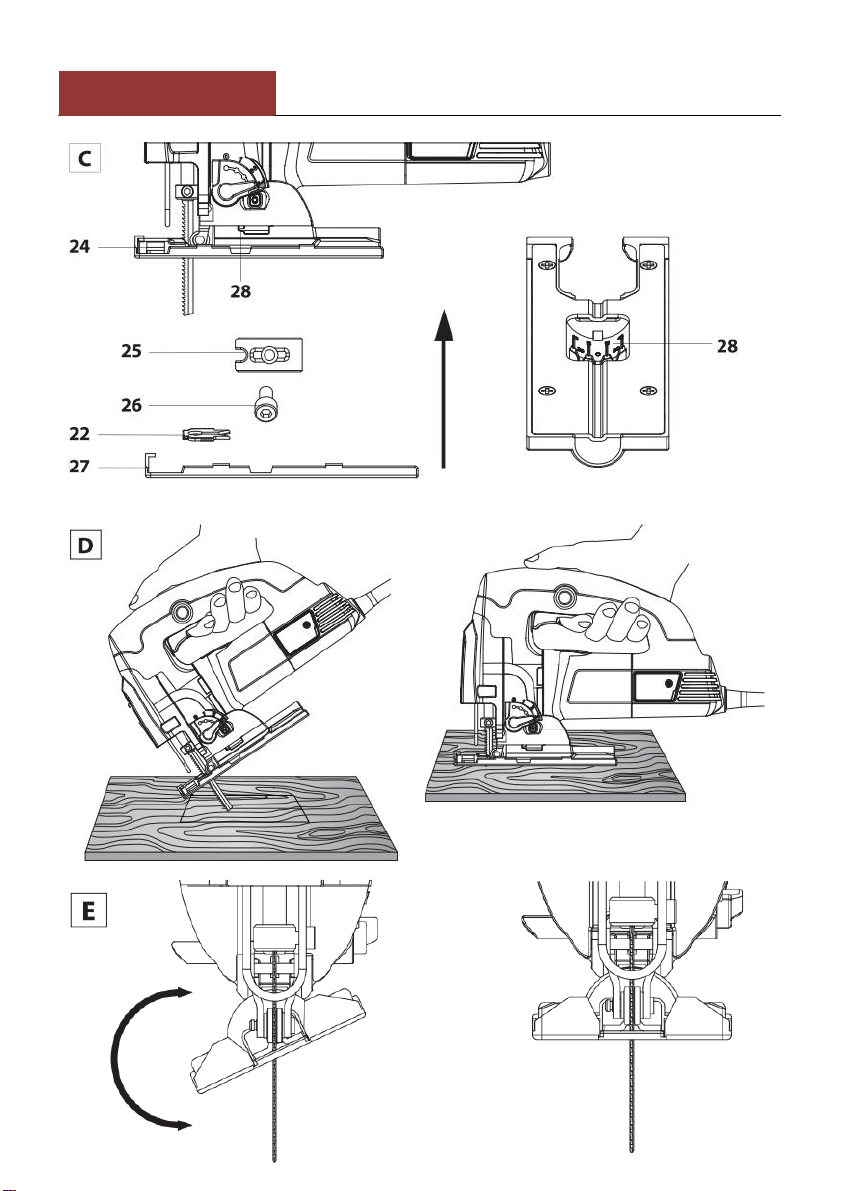 C

24

28

25

26

22

27

28

D

E