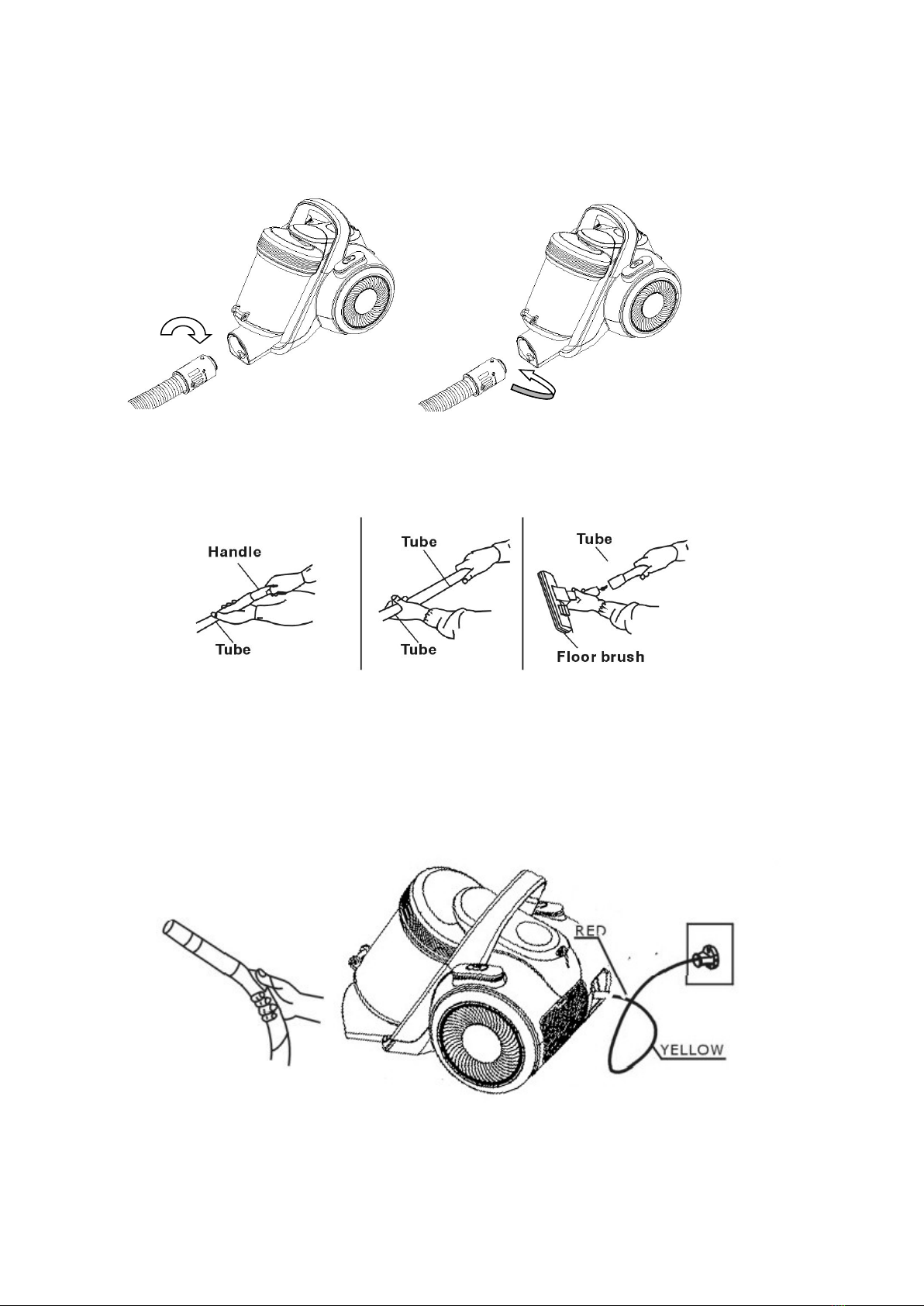 Handle

Tube

Tube

Tube

Tube

Floor brush

RED

YELLOW