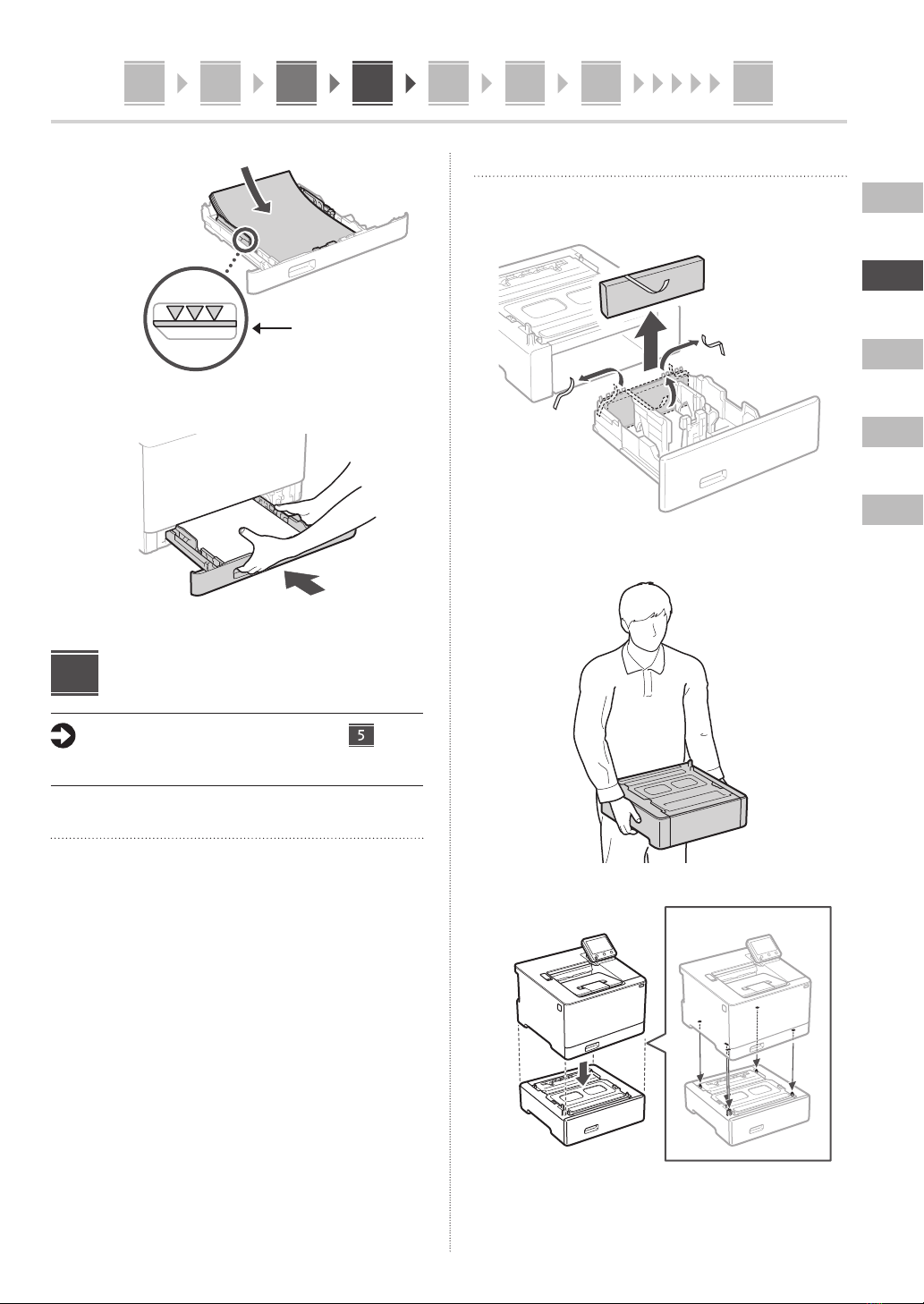 5