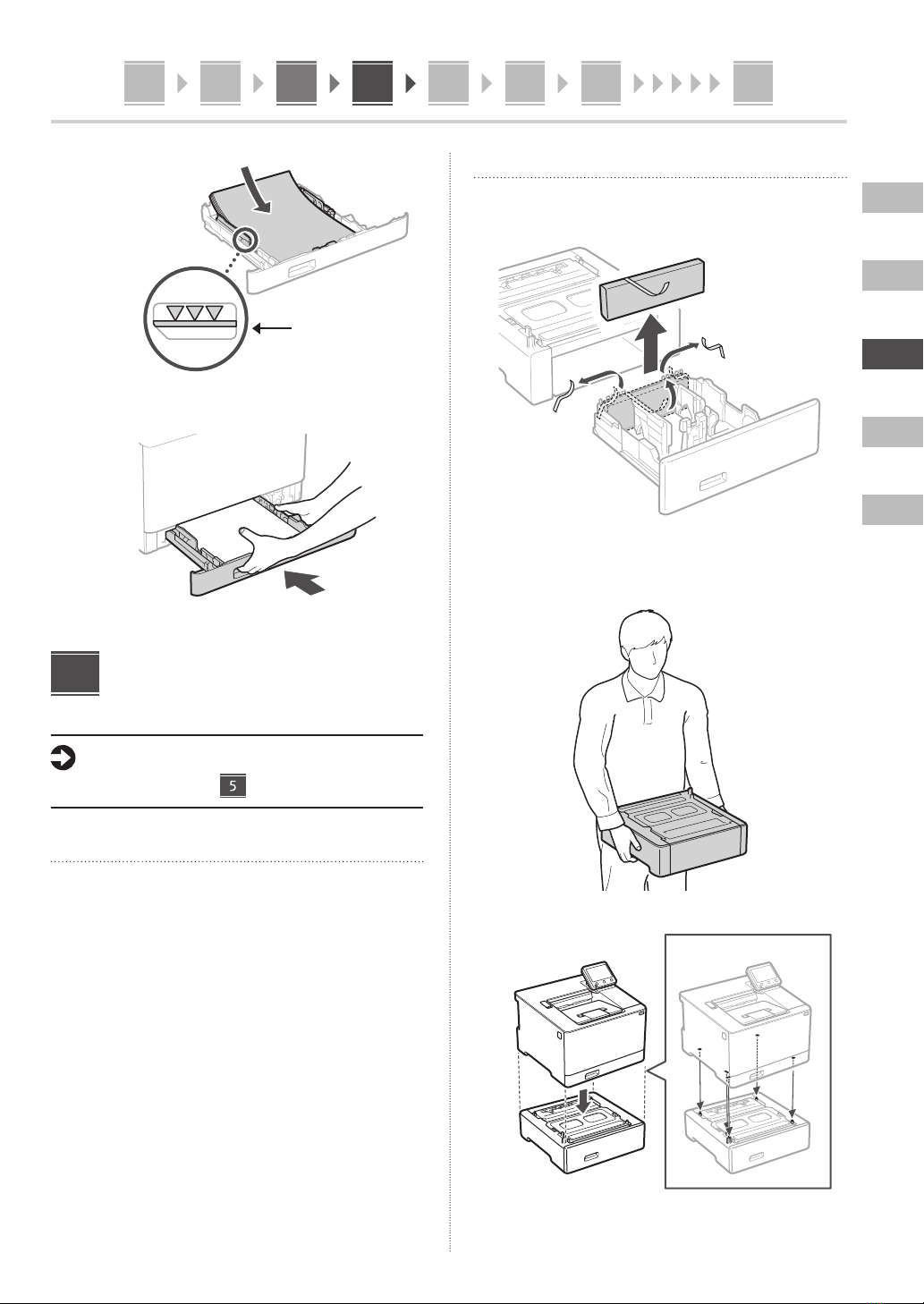 5