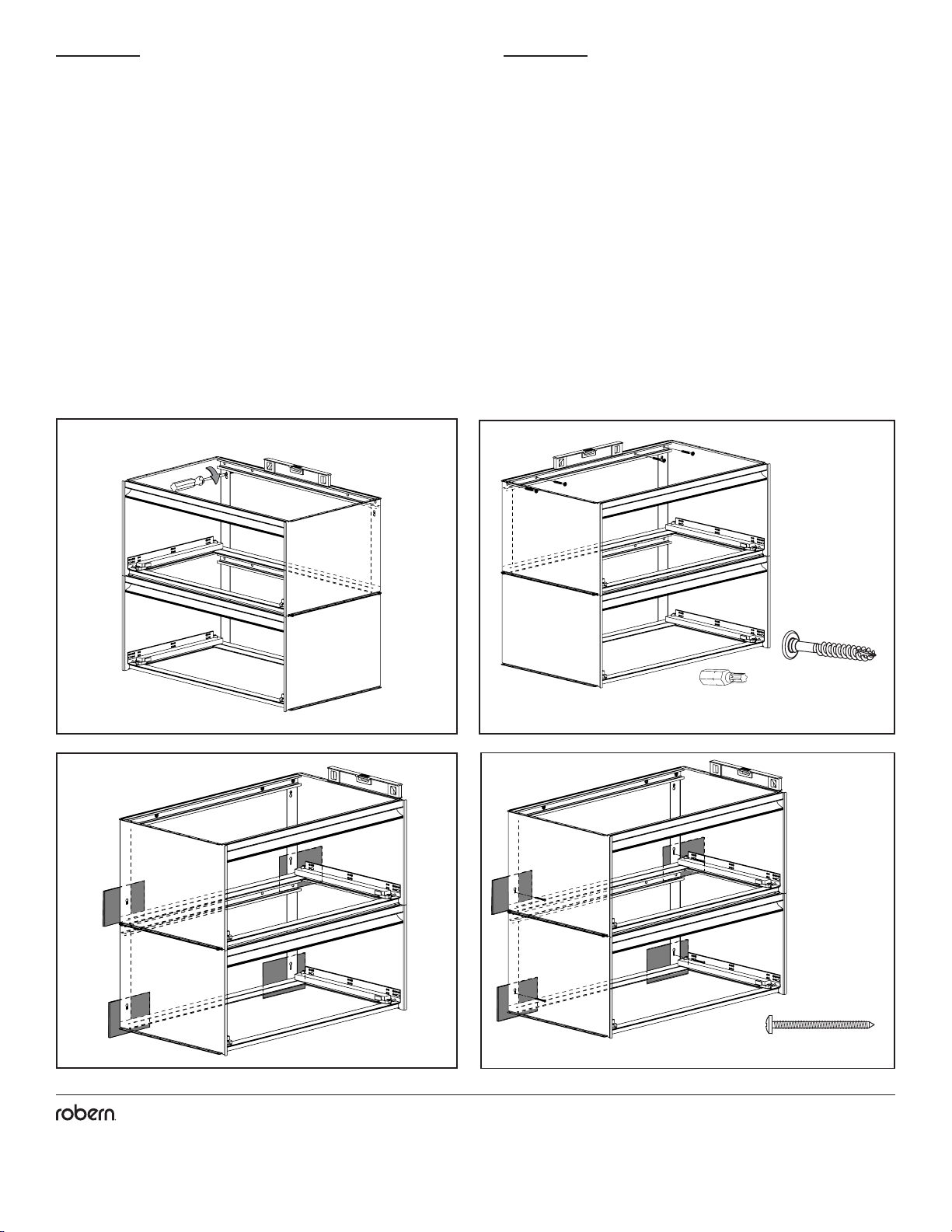 robern.