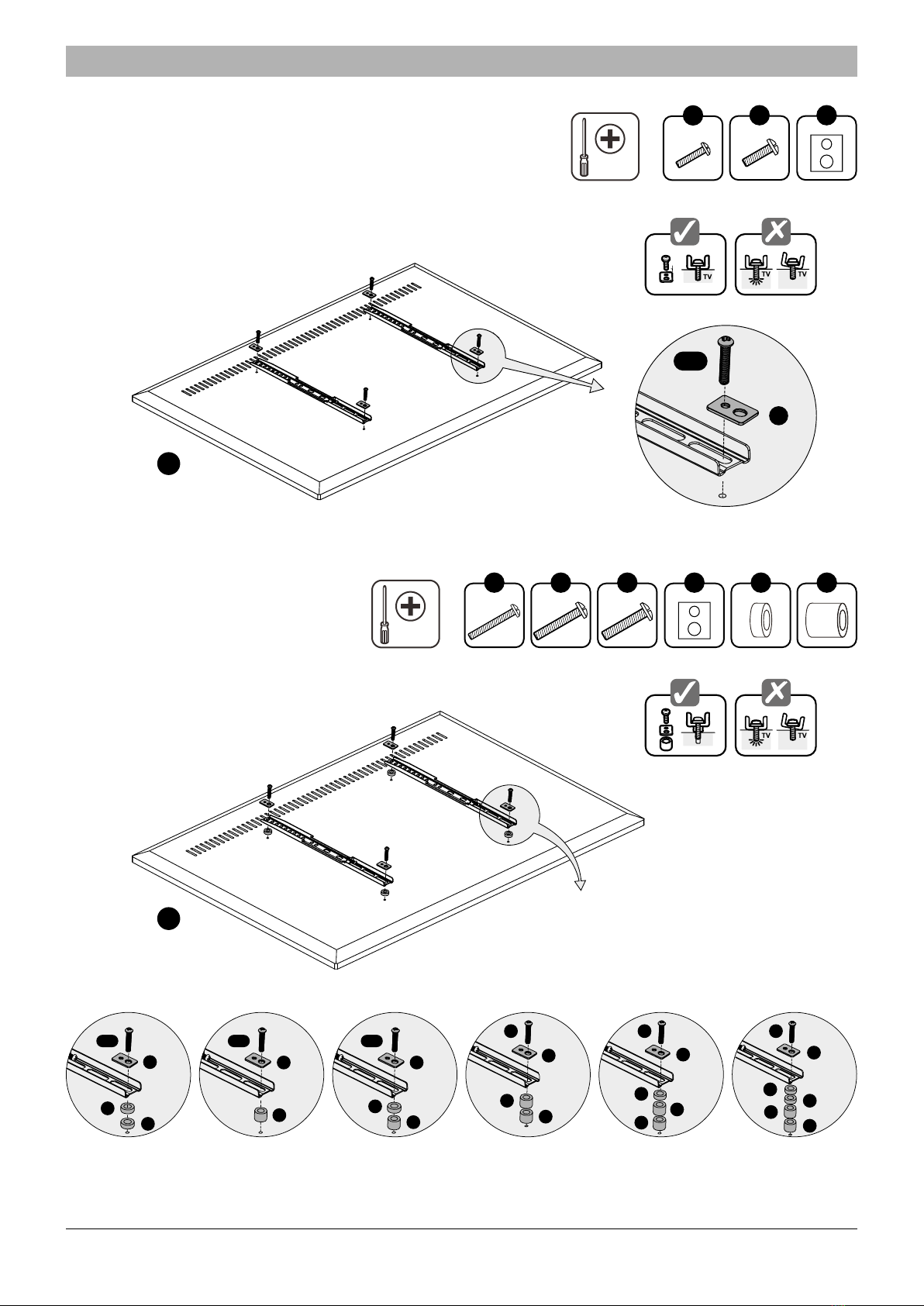 TV TV TV

TV TV