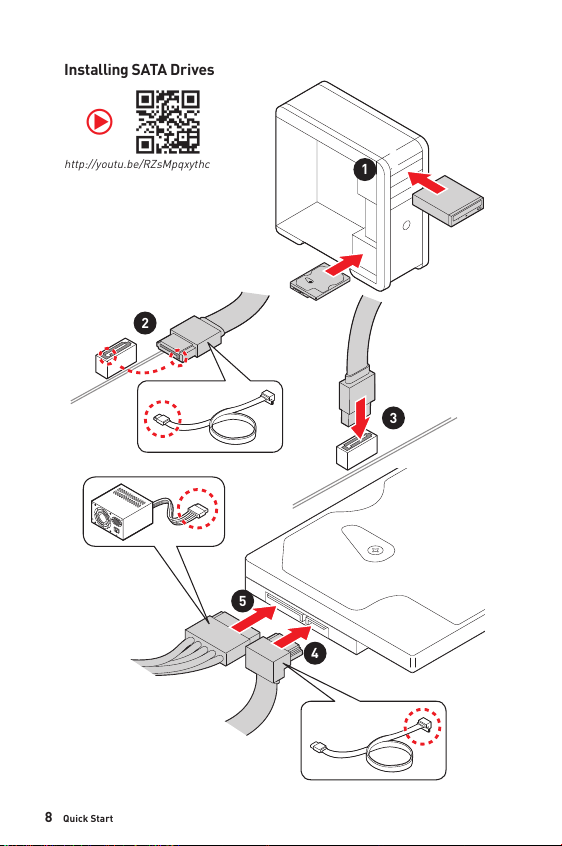 Installing SATA Drives

http://youtu.be/RZsMpqxythc

1

2

3

5

4

8 Quick Start