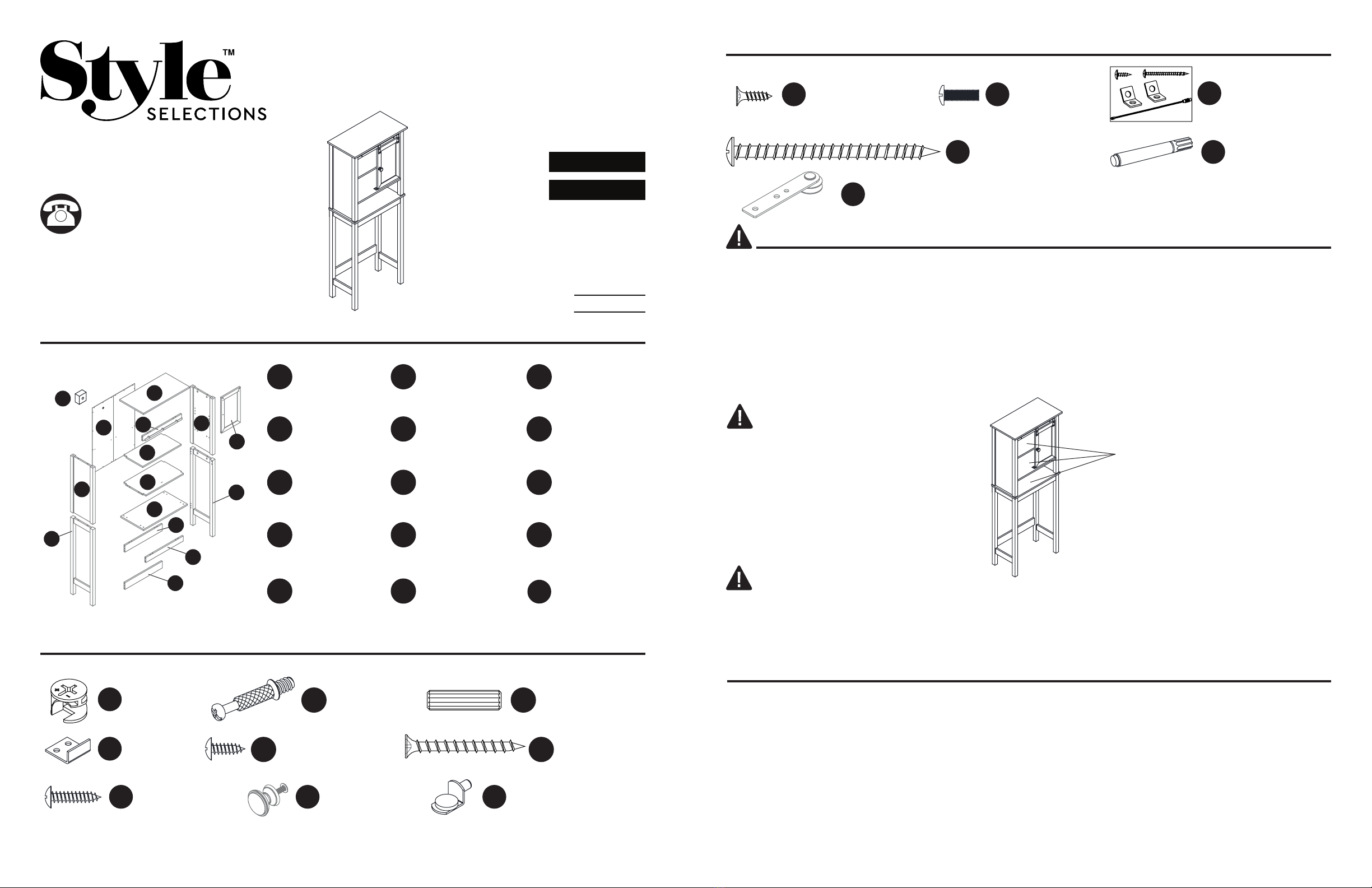 Style™
SELECTIONS