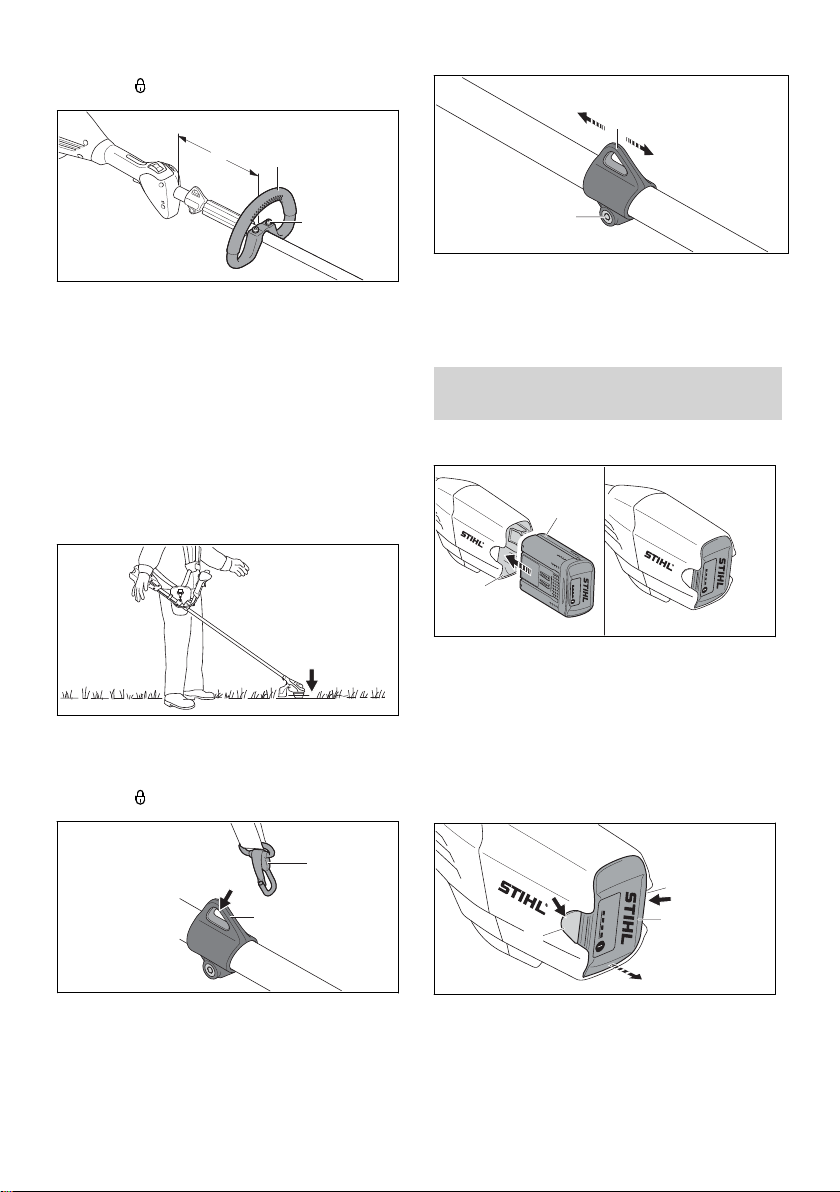 STIHL

STIHL

STIHL

STIHL

STIHL

STIHL