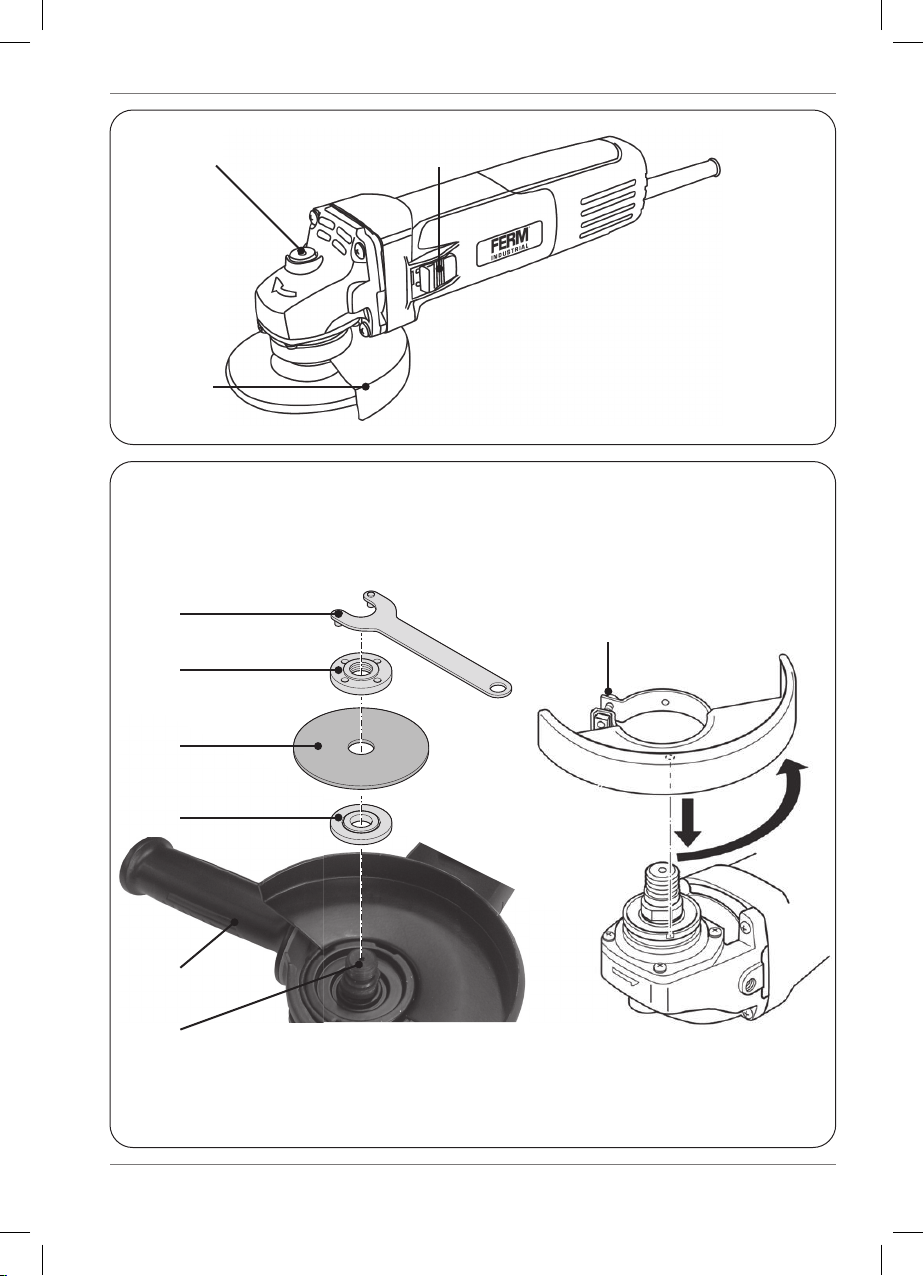 FERM
INDUSTRIAL