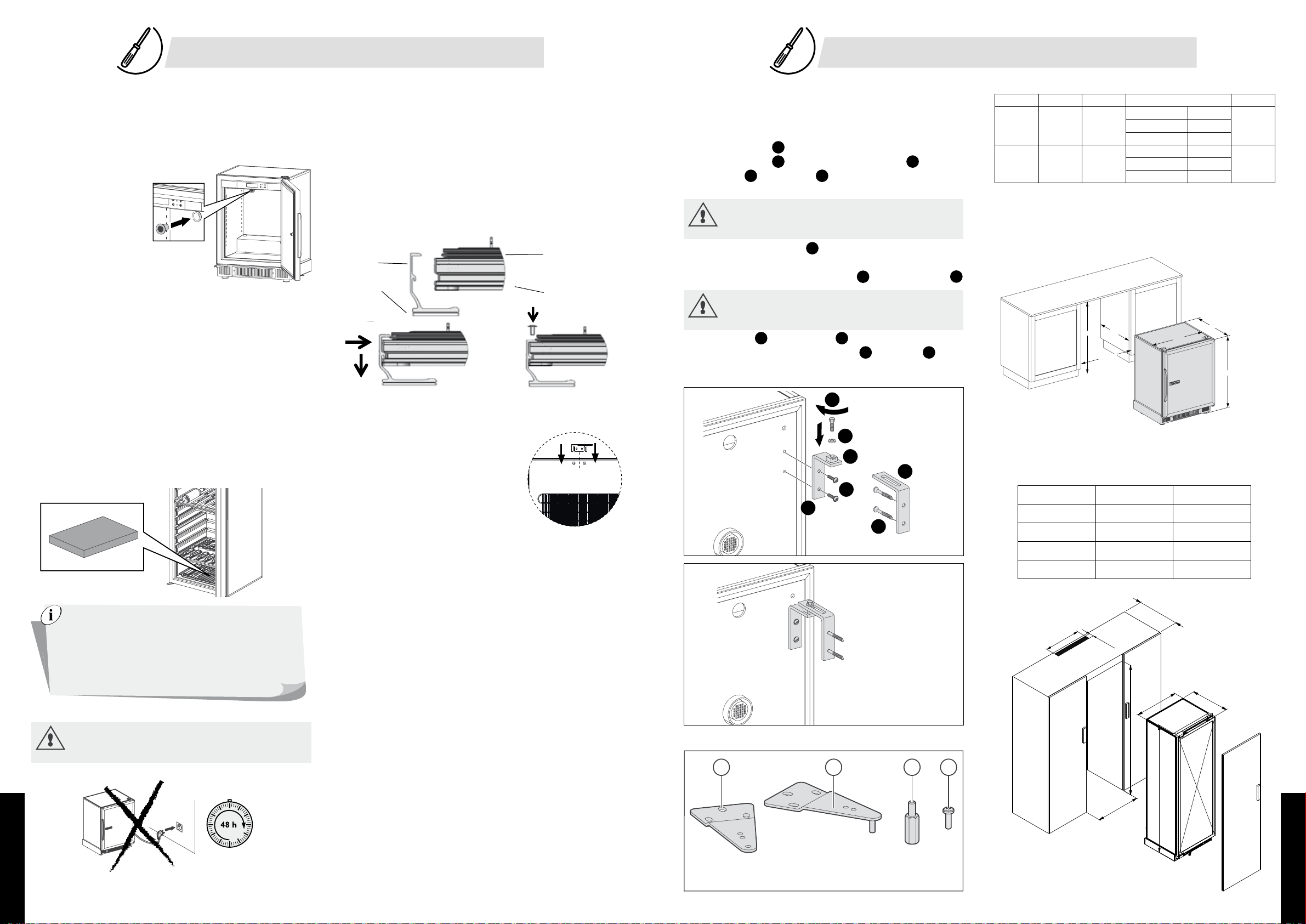 48 h