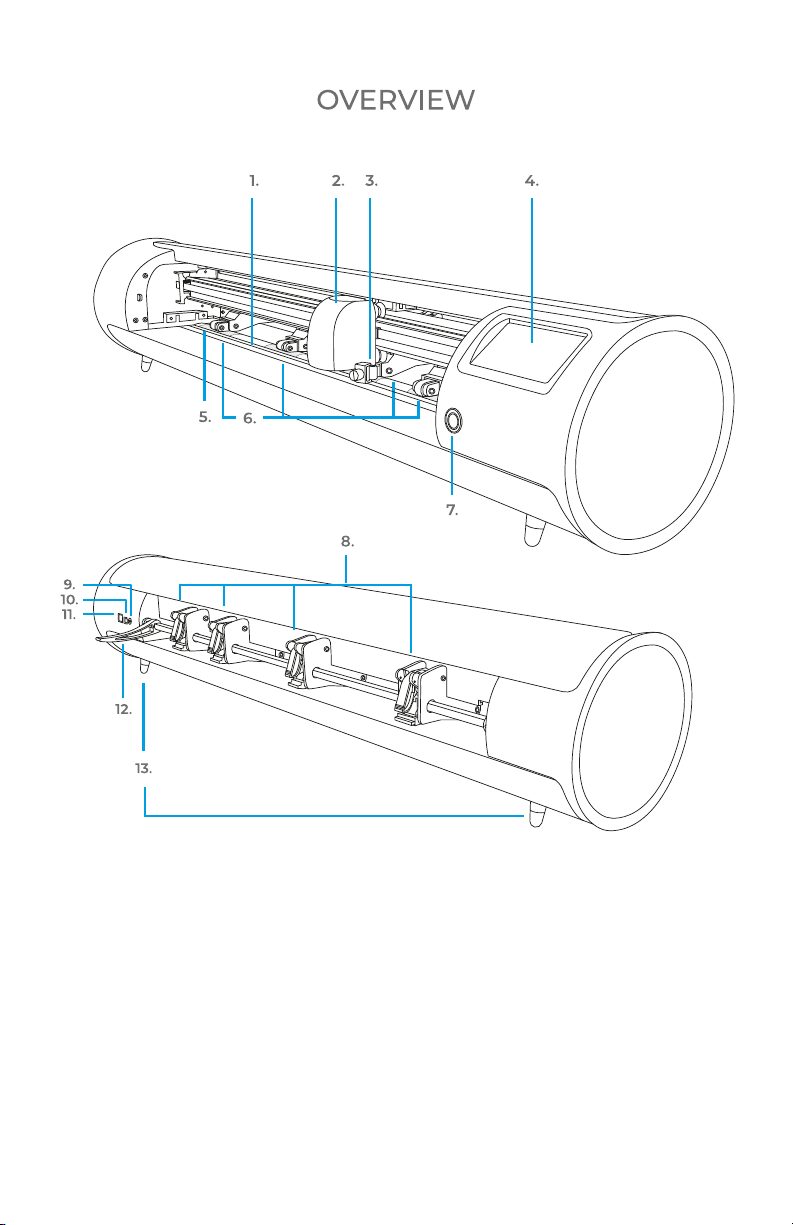 OVERVIEW

1.
2.
3.
4.
5.
6.
7.
8.
9.
10.
11.
12.
13.