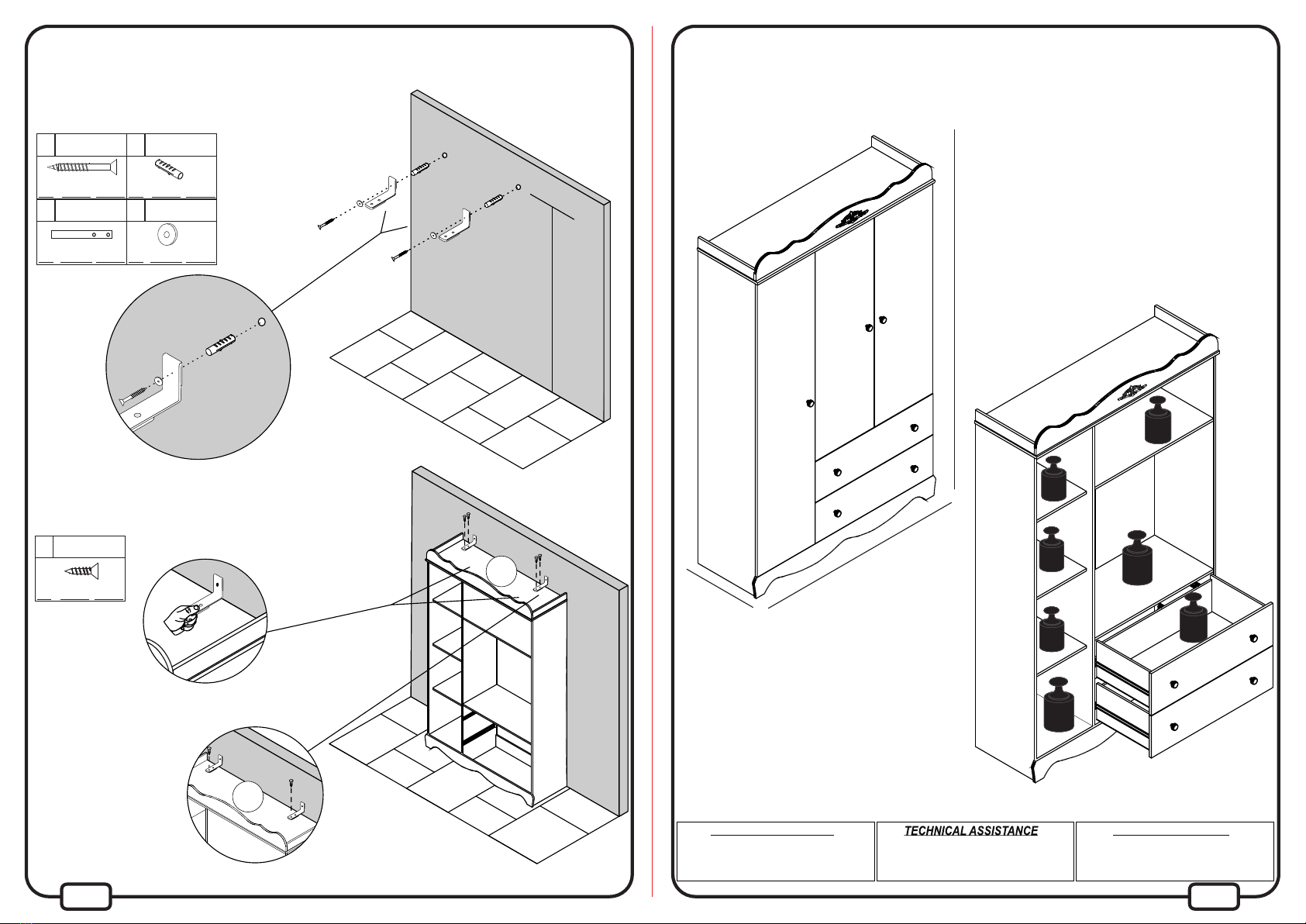 TECHNICAL ASSISTANCE