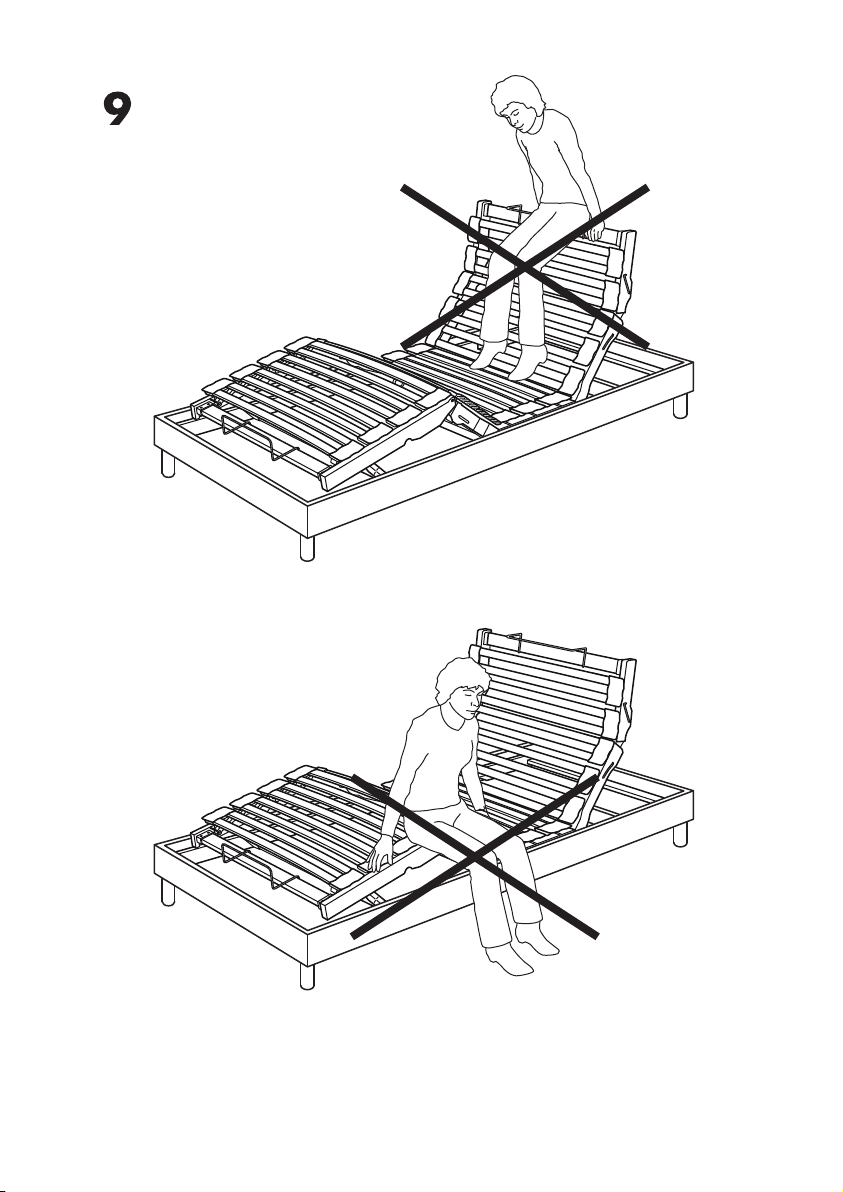 9