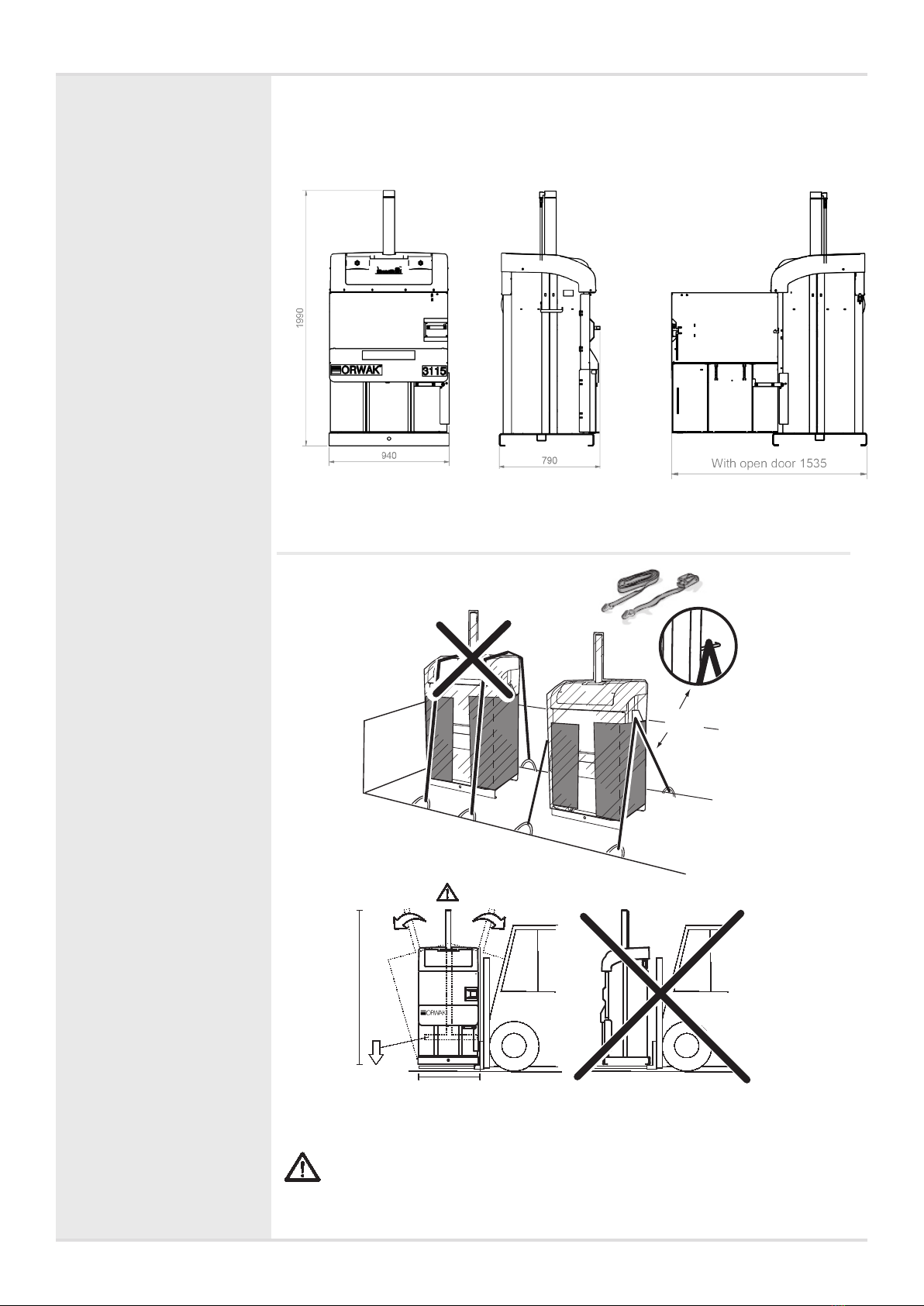 1990

ORWAK

3115

940

790

With open door 1535

ORWAK