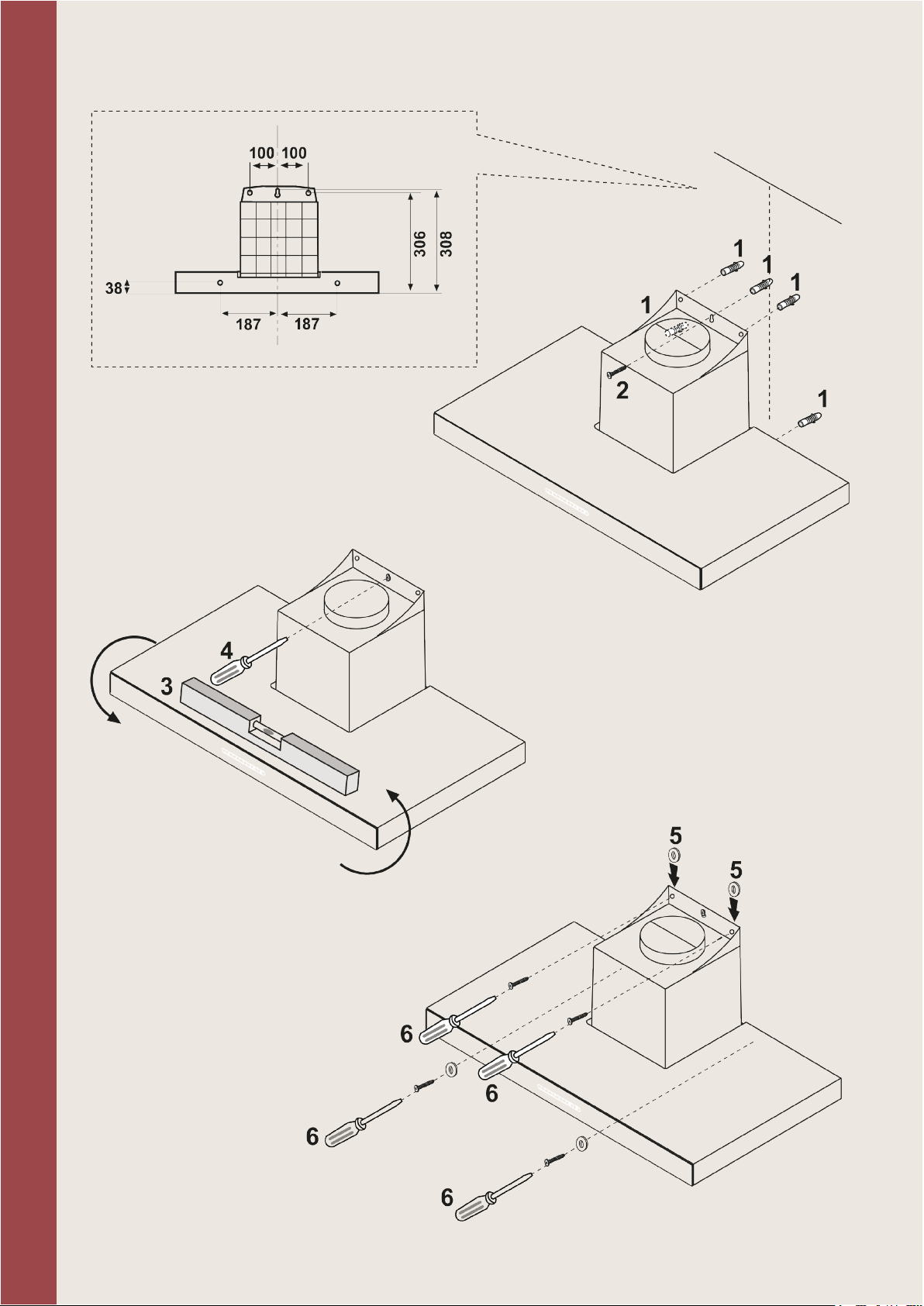 100 100
306
308
38
187 187
1
1
1
1
2
1
4
3
5
5
6
6
6
6