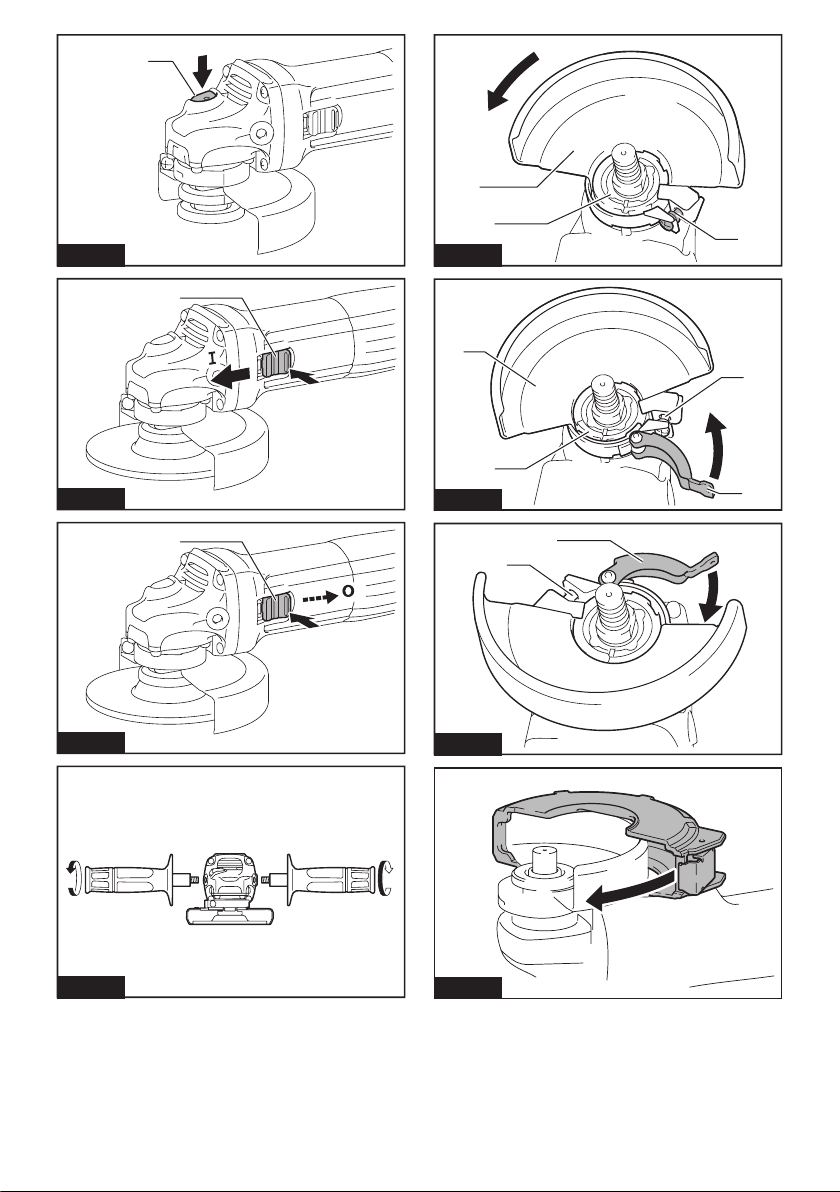 I

O