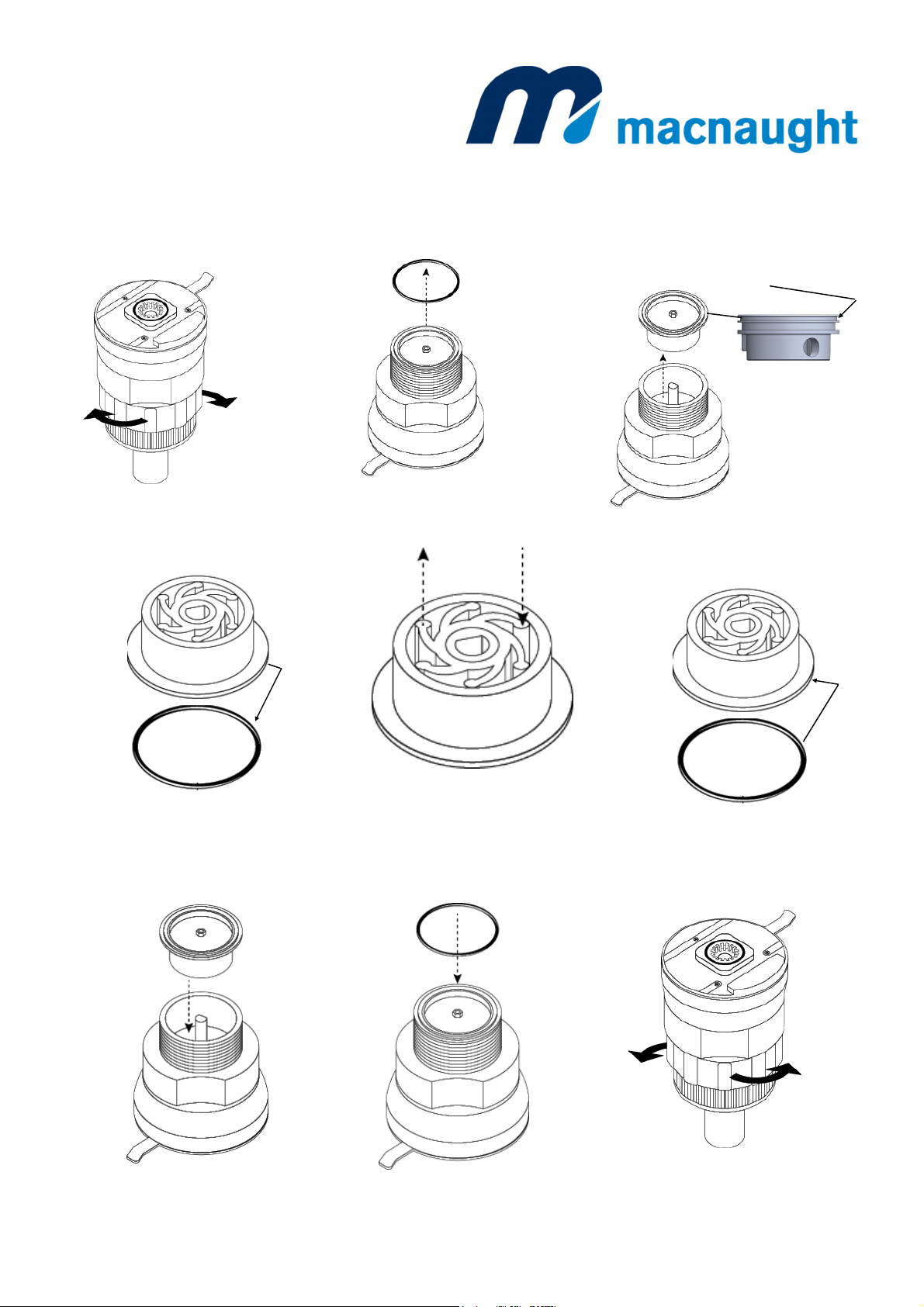 macnaught