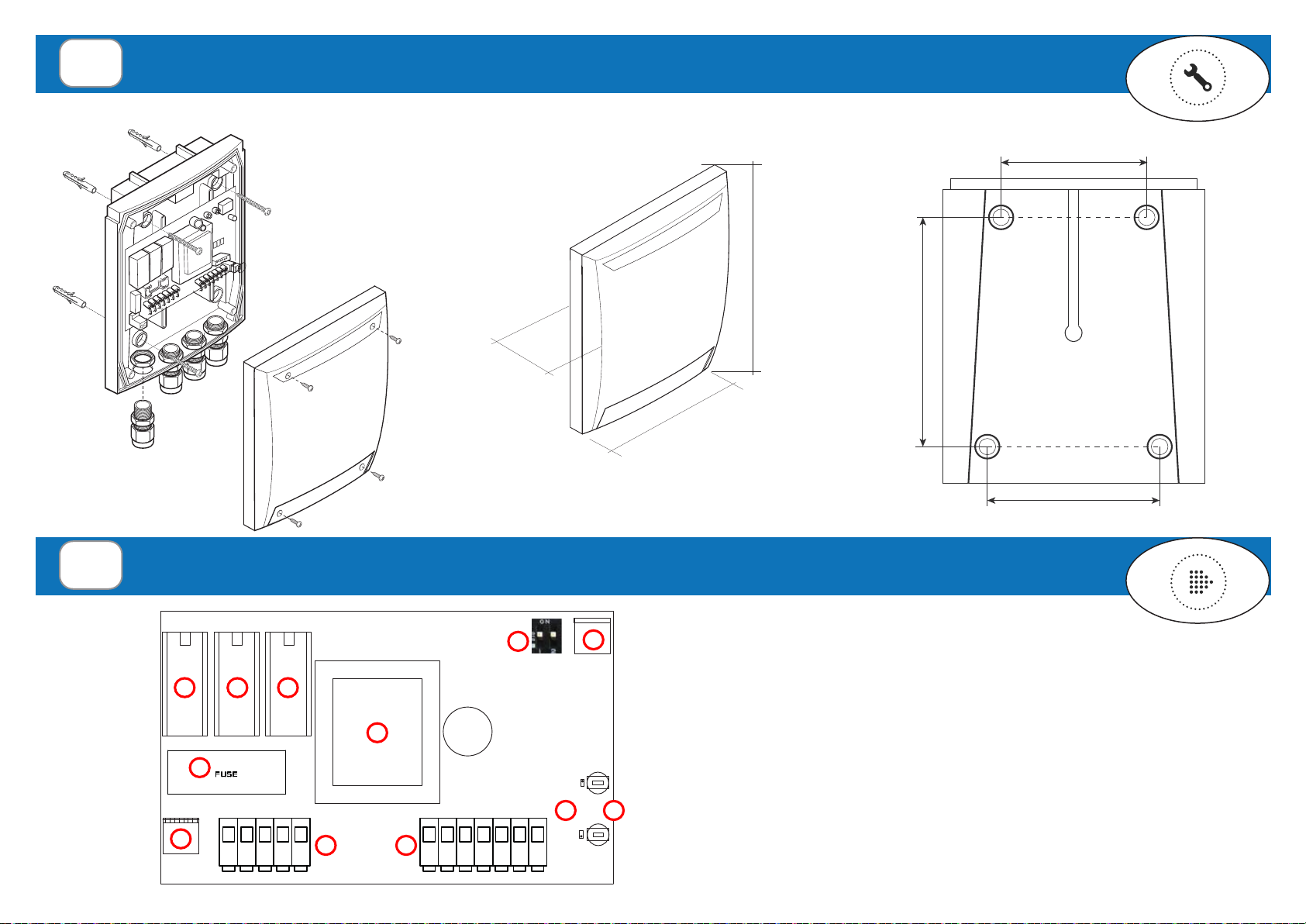 ON

FUSE