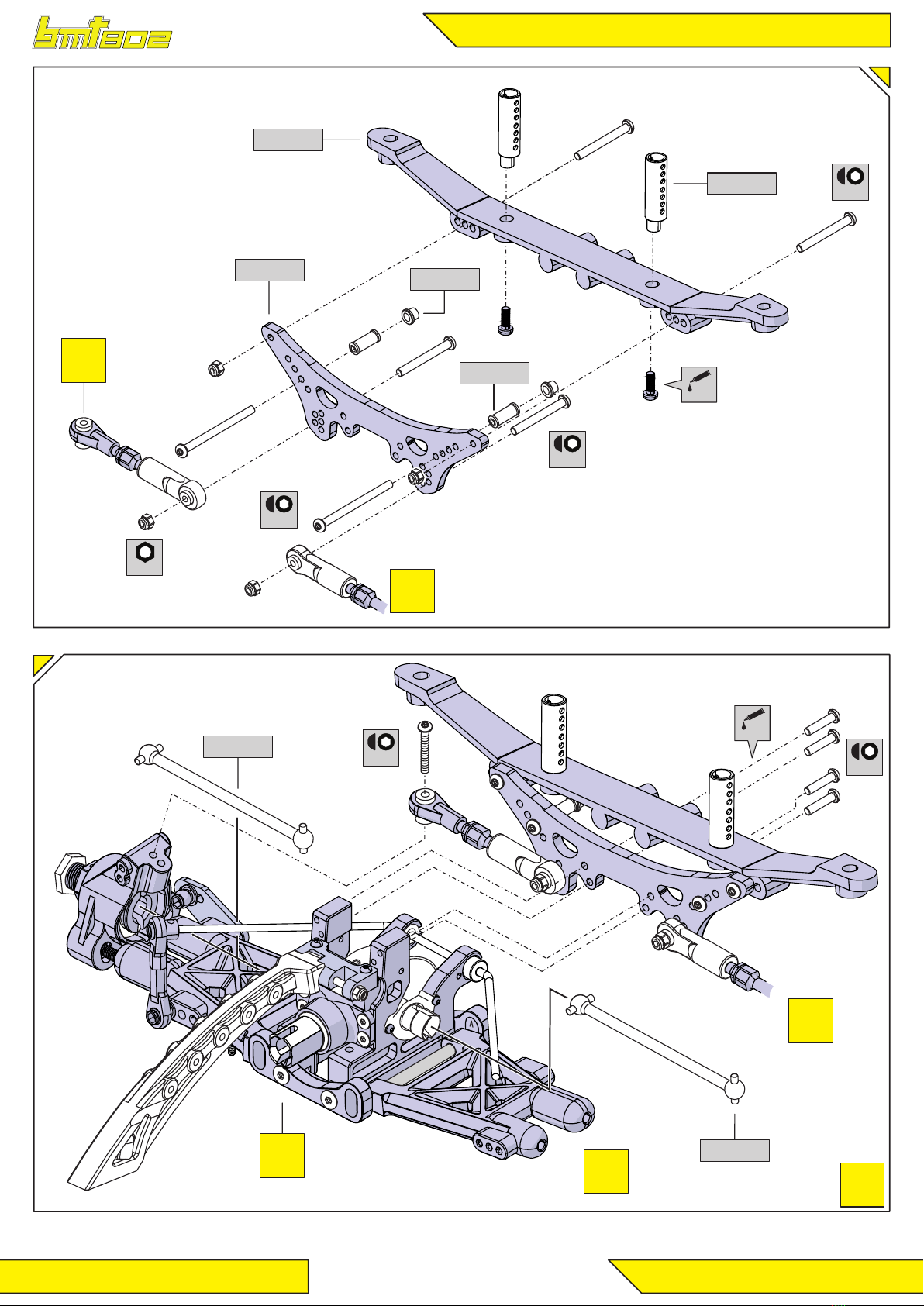 bmt802