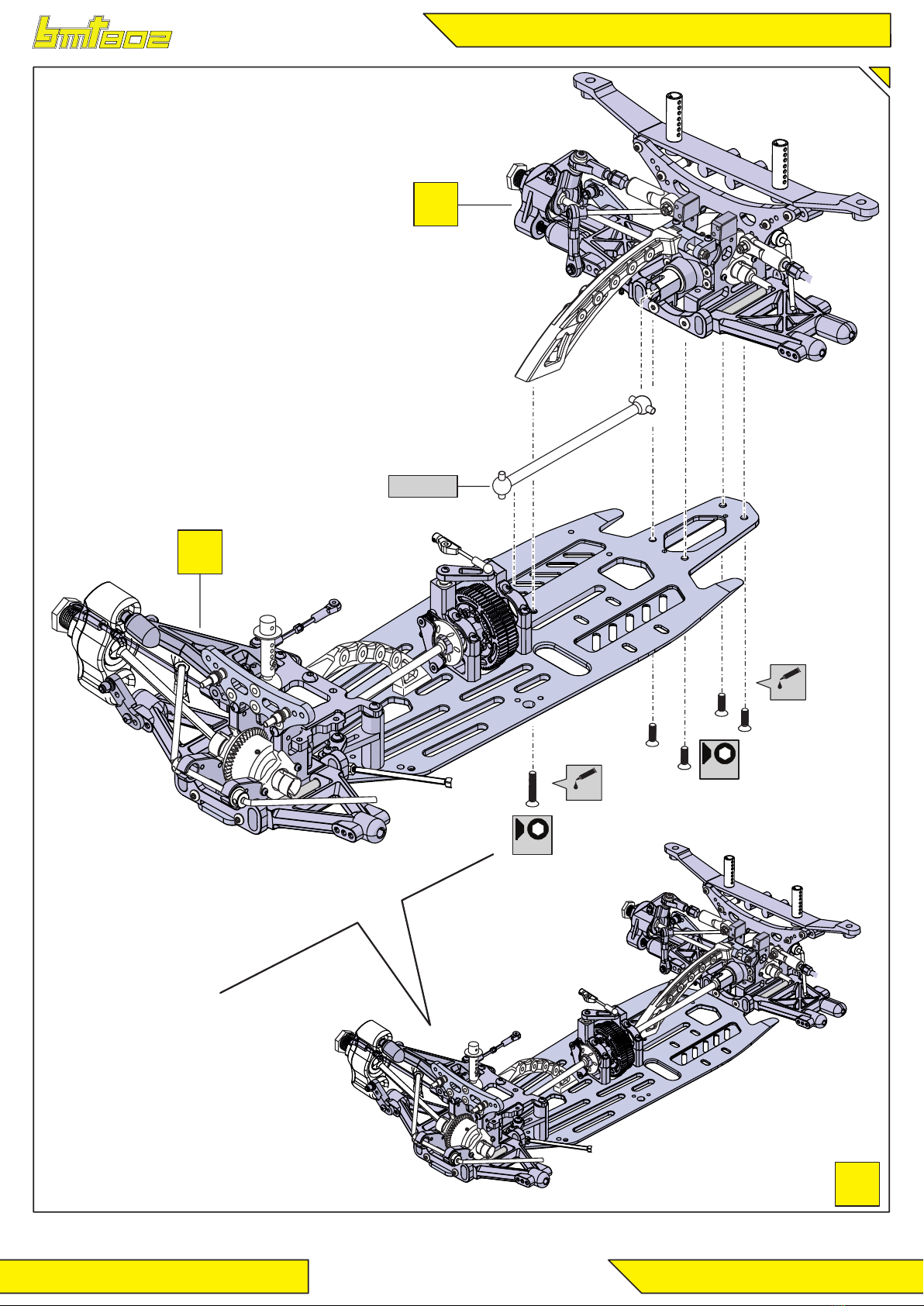 bmt802