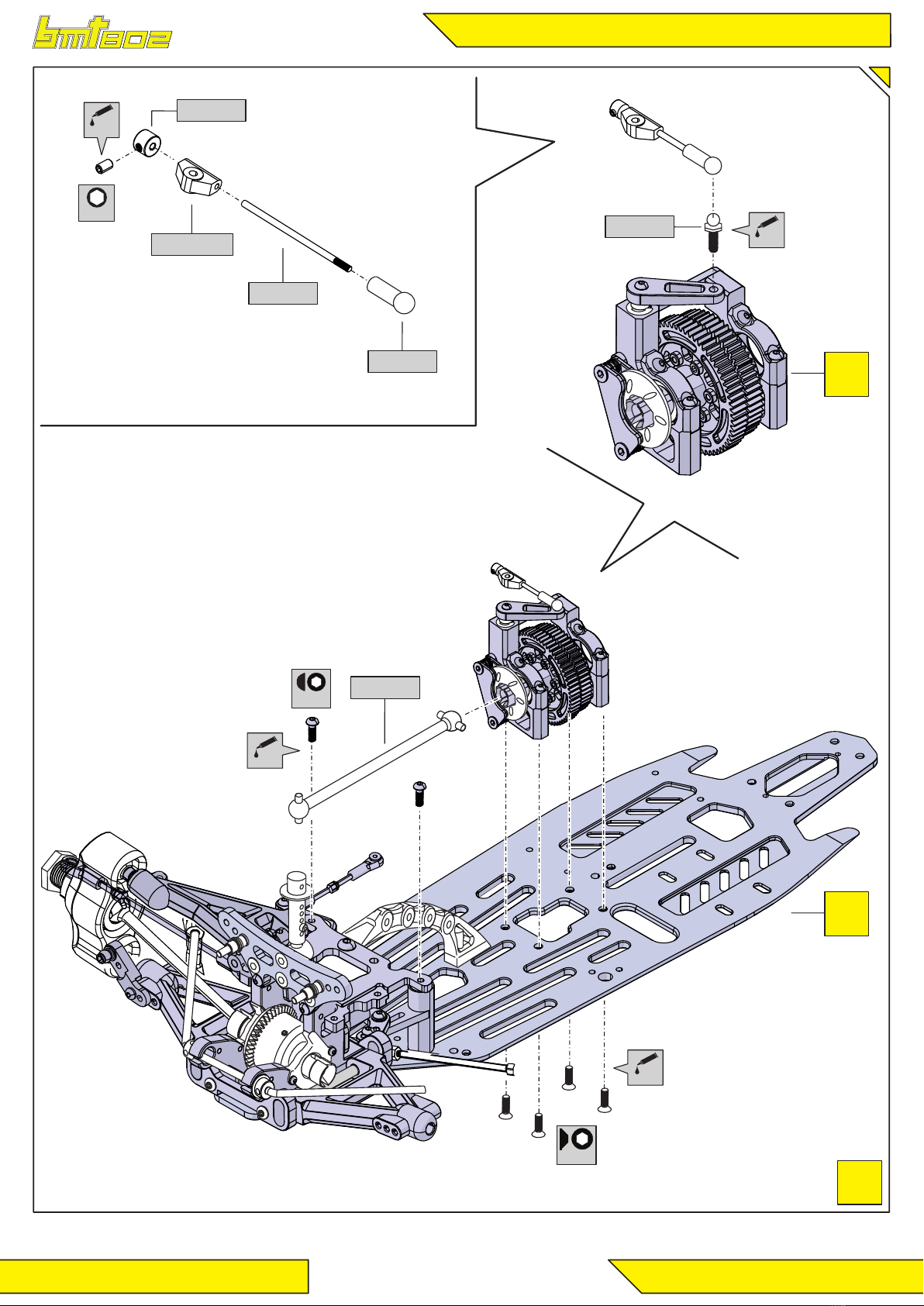 bmt802