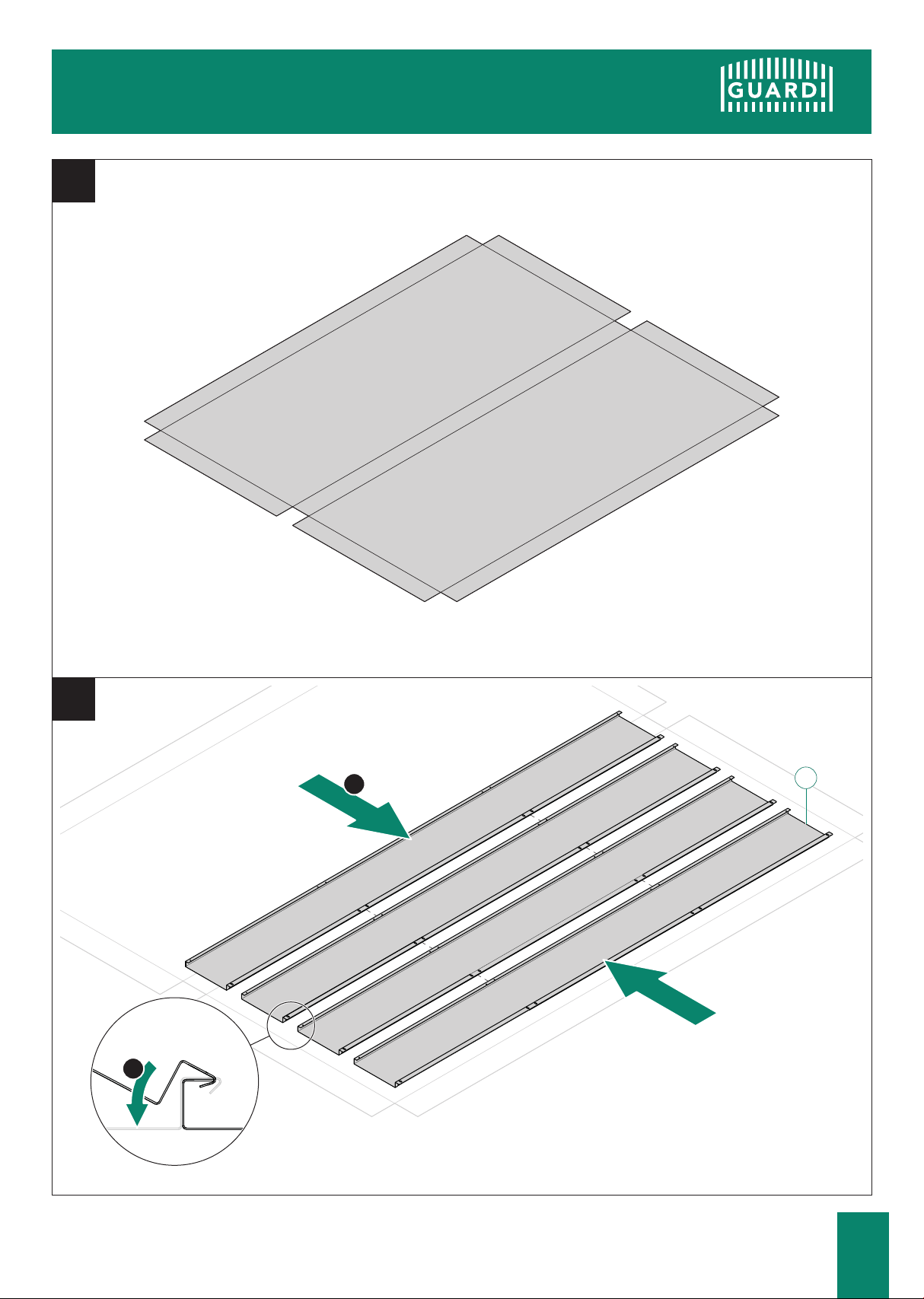 GUARDI