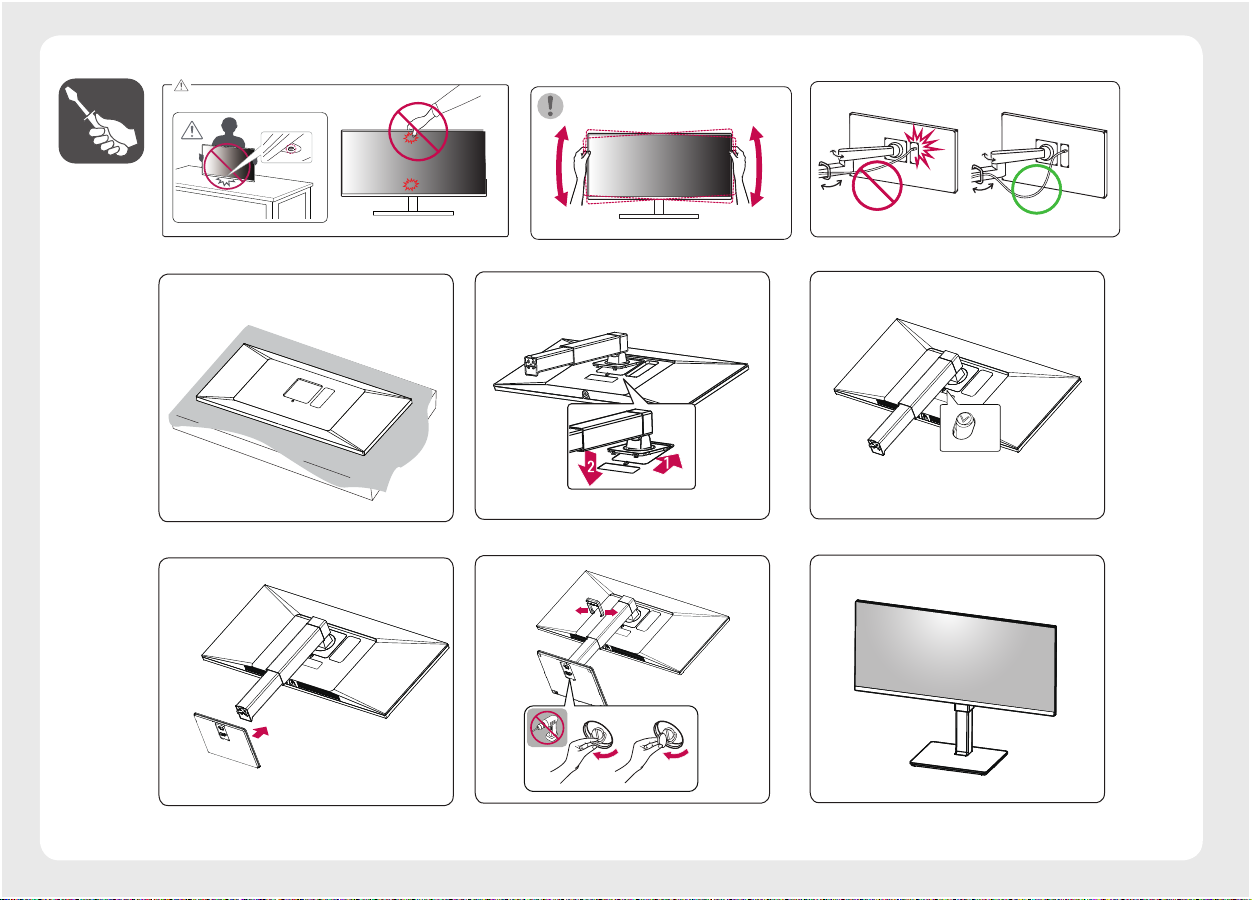 2

1