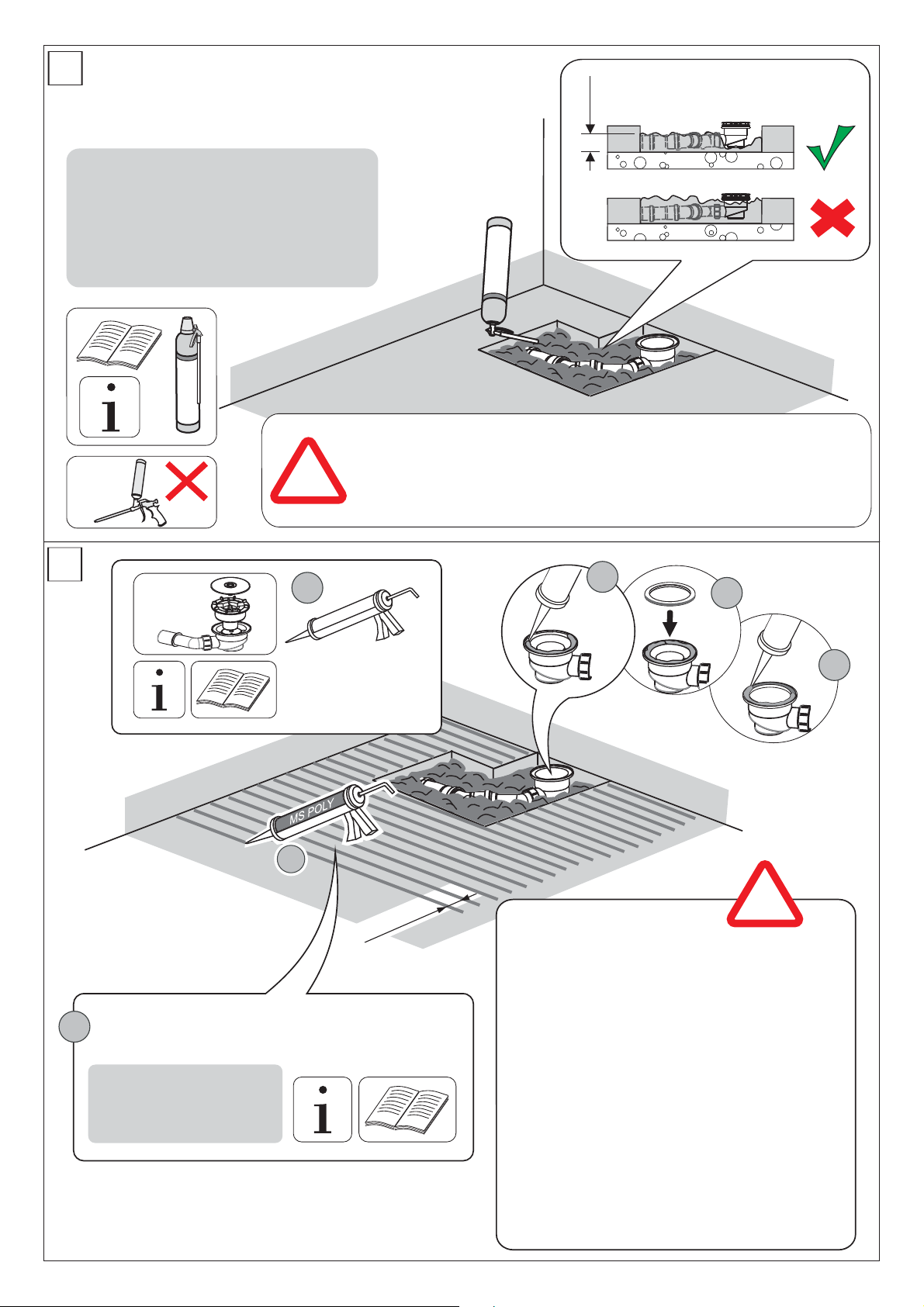 MS POLY