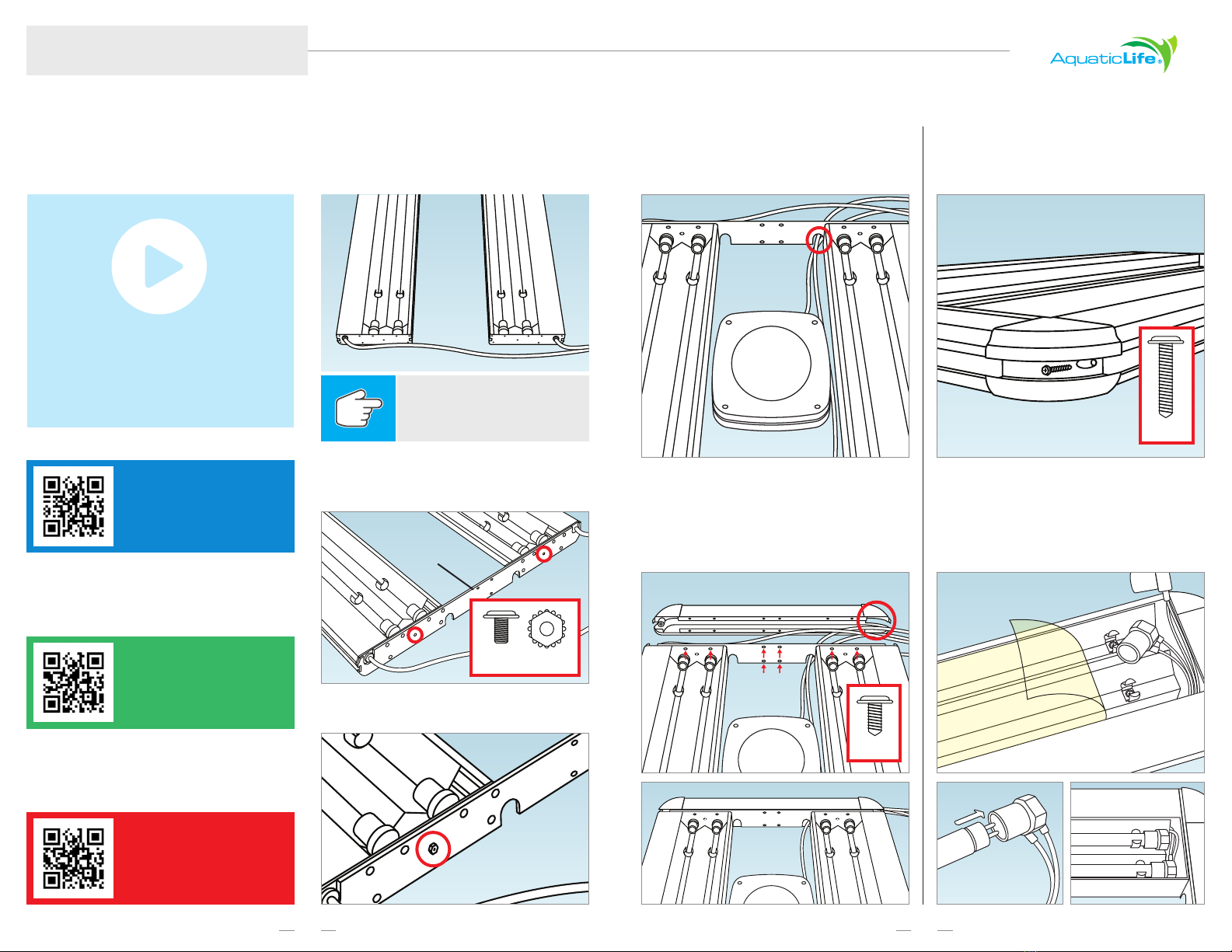 AquaticLife®