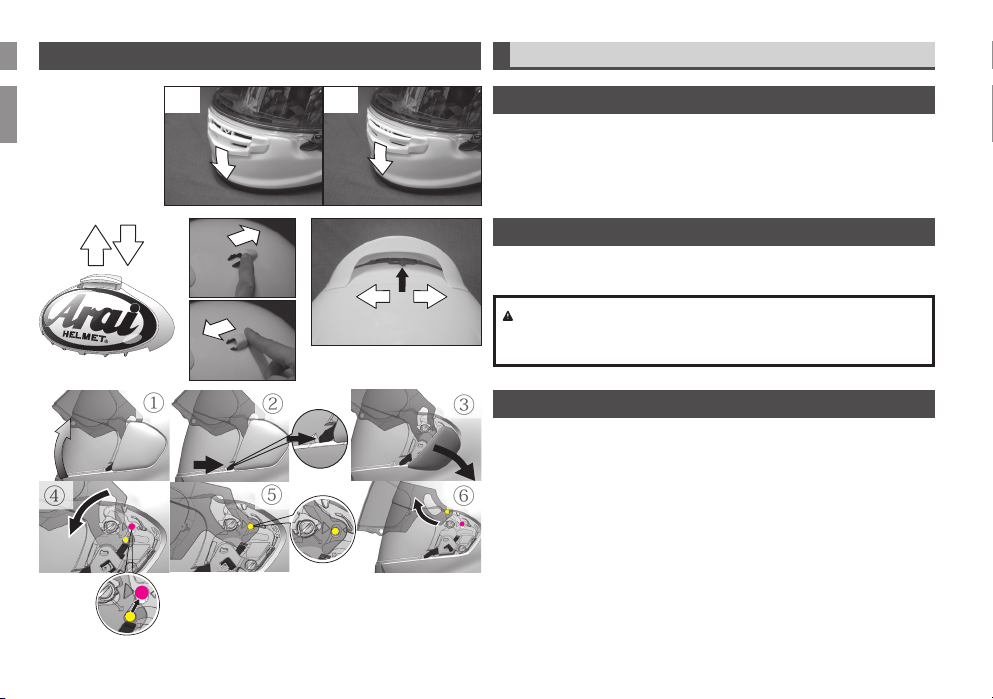 Arai
HELMET

①

②

③

④

⑤

⑥