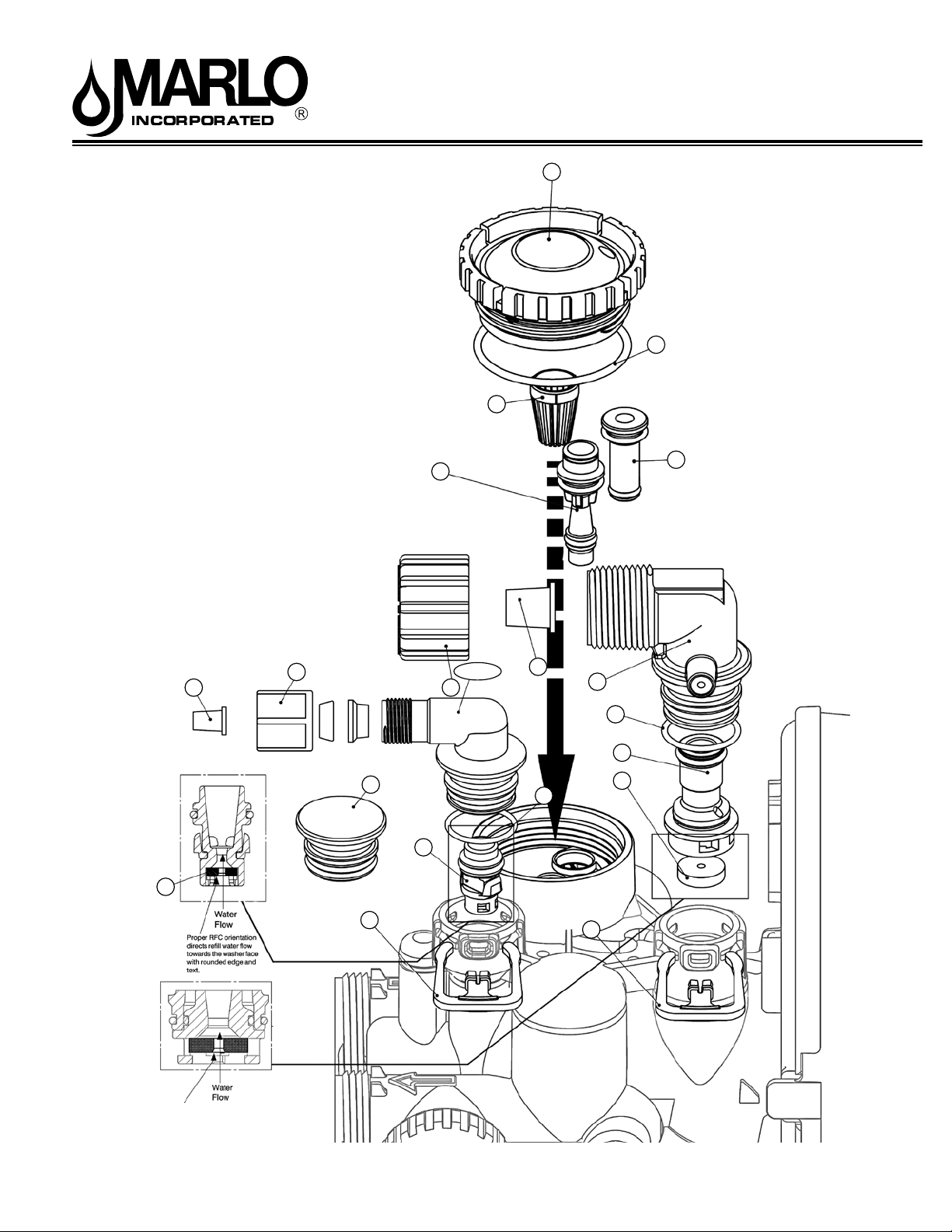 MARLO
INCORPORATED ®

Water Flow

Proper RFC orientation directs refill water flow towards the washer face with rounded edge and text.

Water Flow