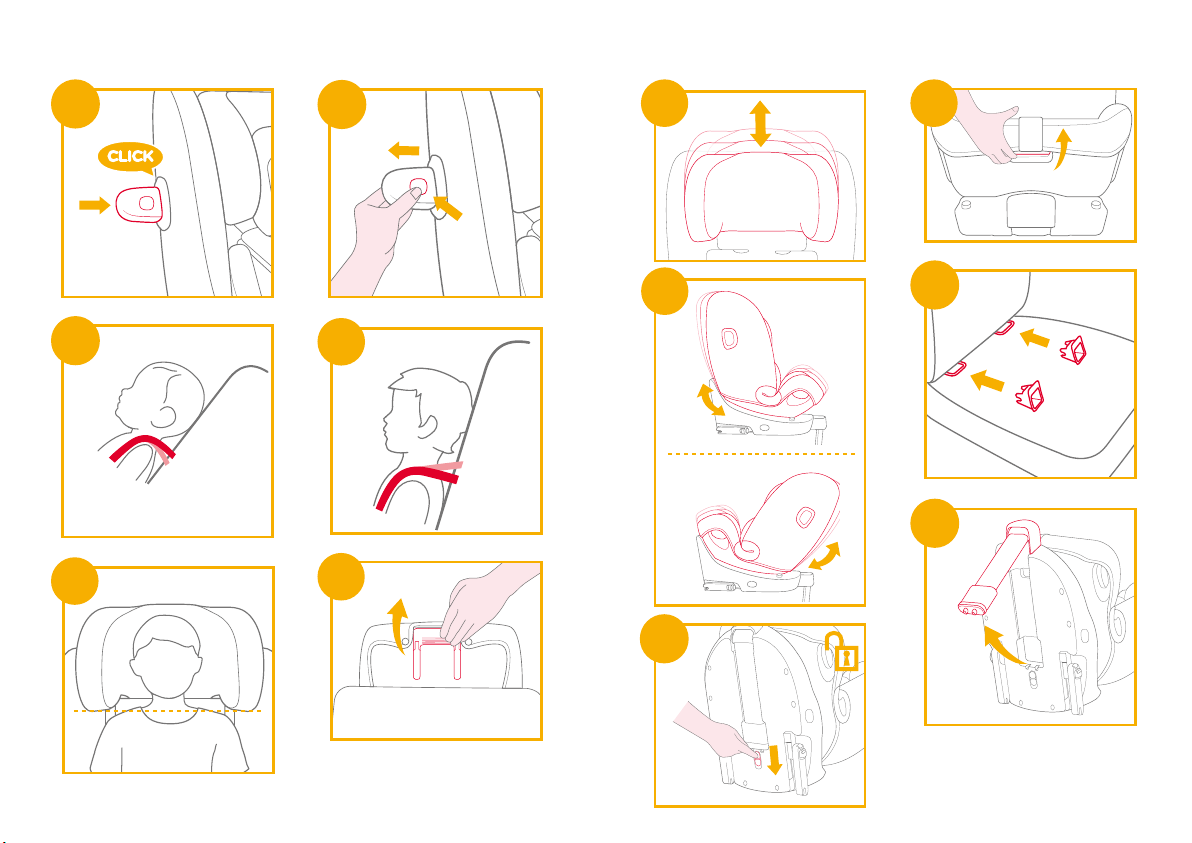 CLICK