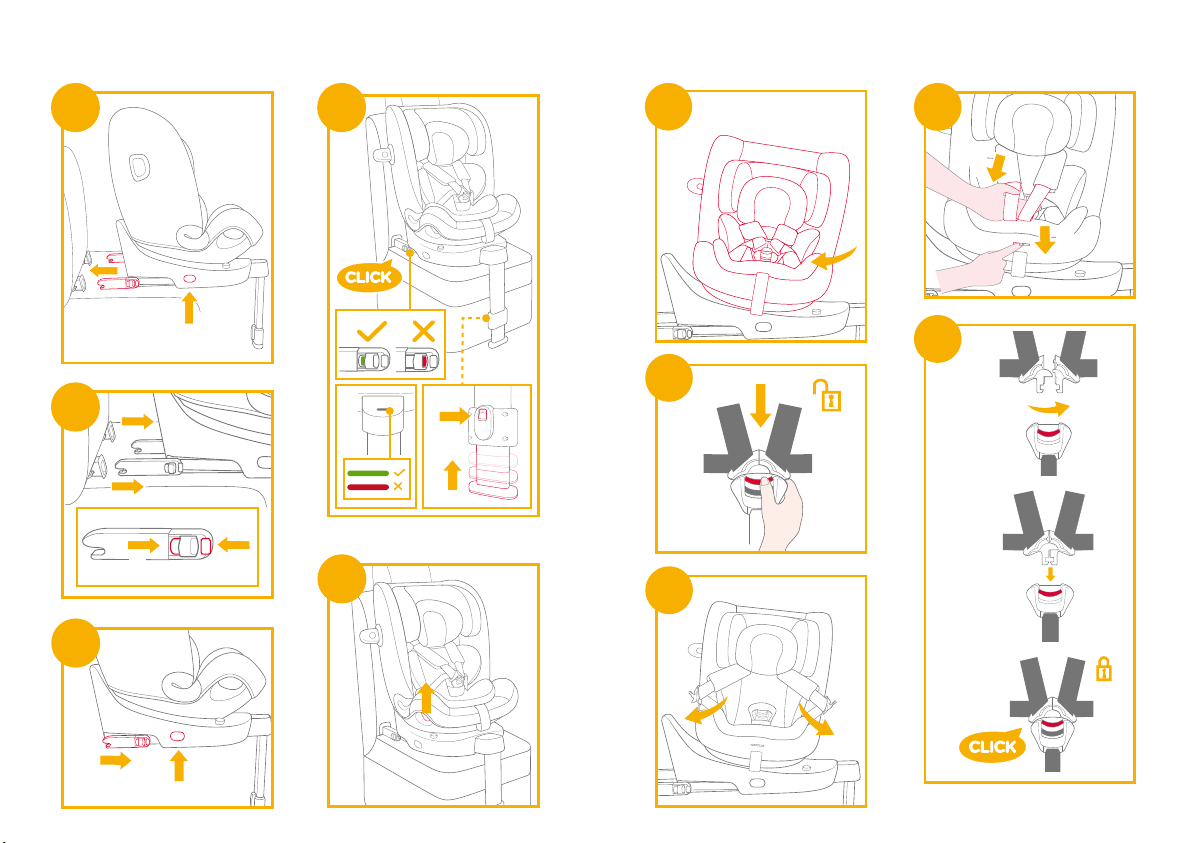 CLICK

CLICK