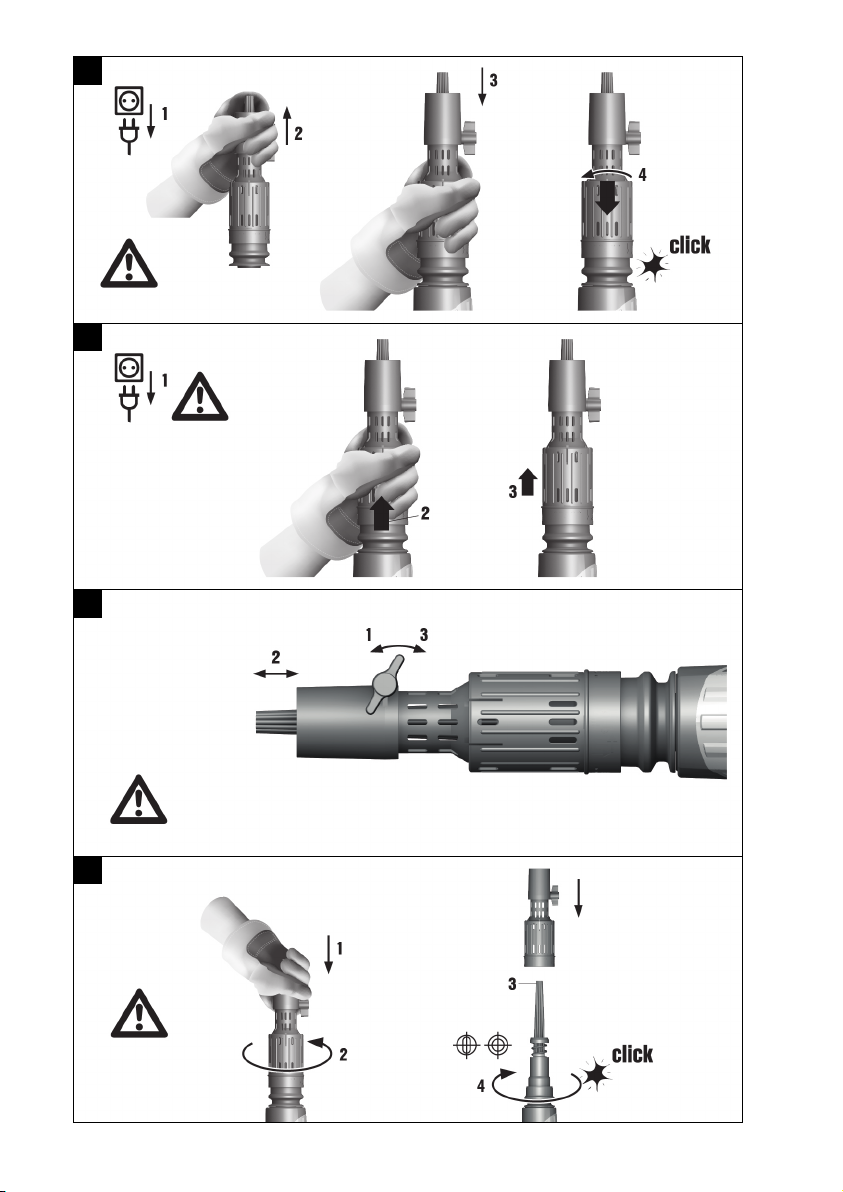 1
2
3
4
click

1
2
3

2
1
3

1
2
3
4
click