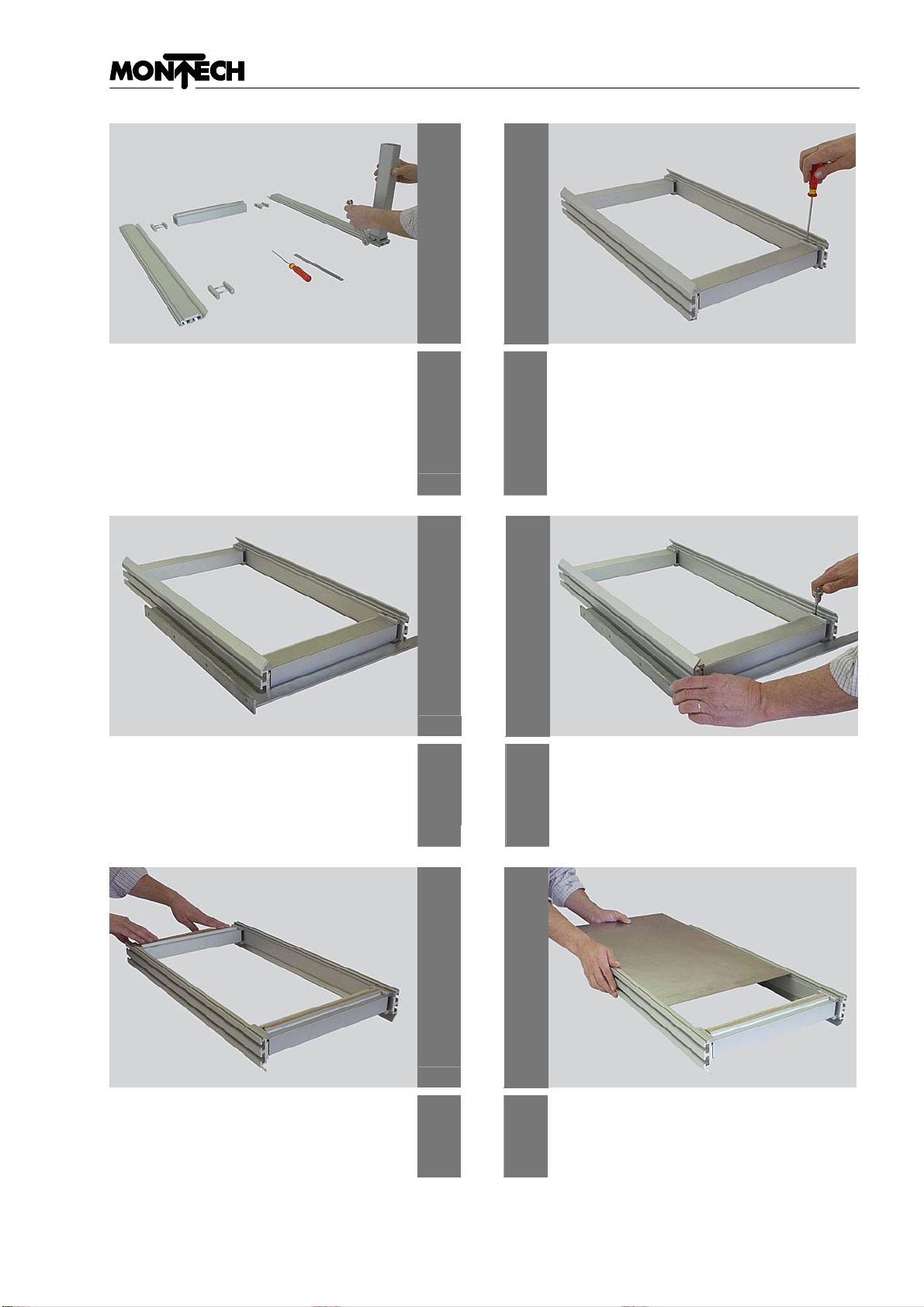 MONTECH