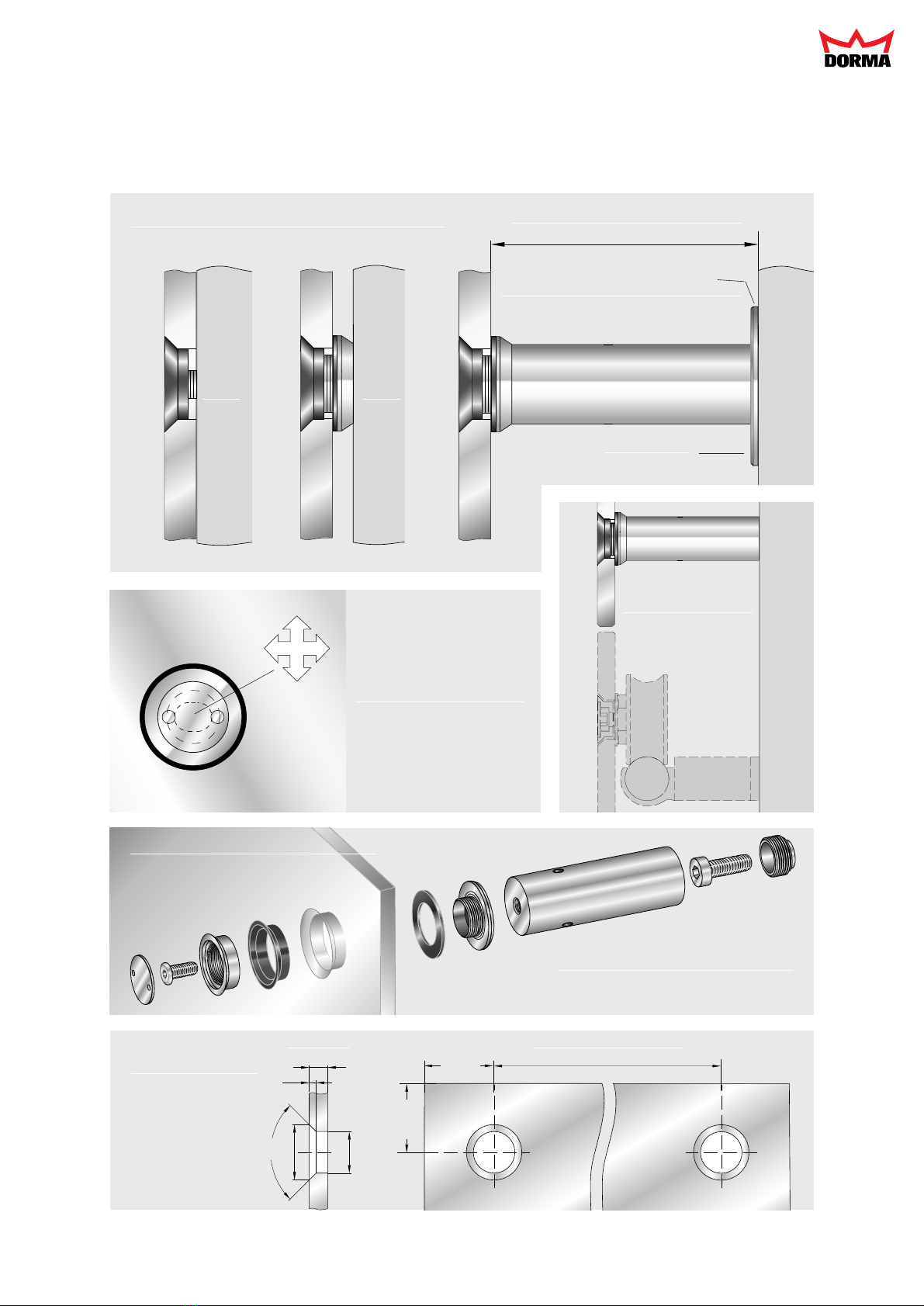 DORMA