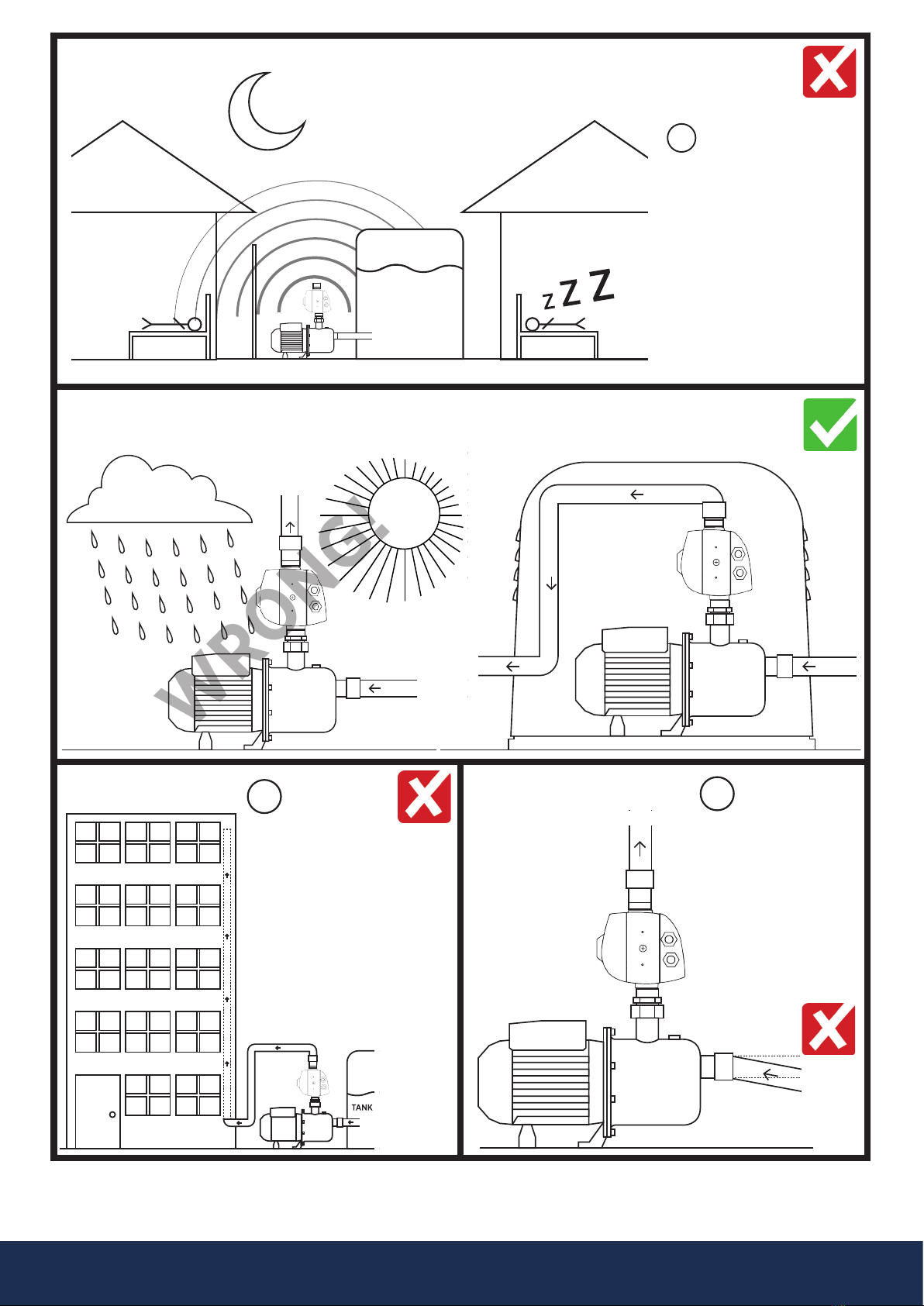 z Z Z

WRONG!

TANK