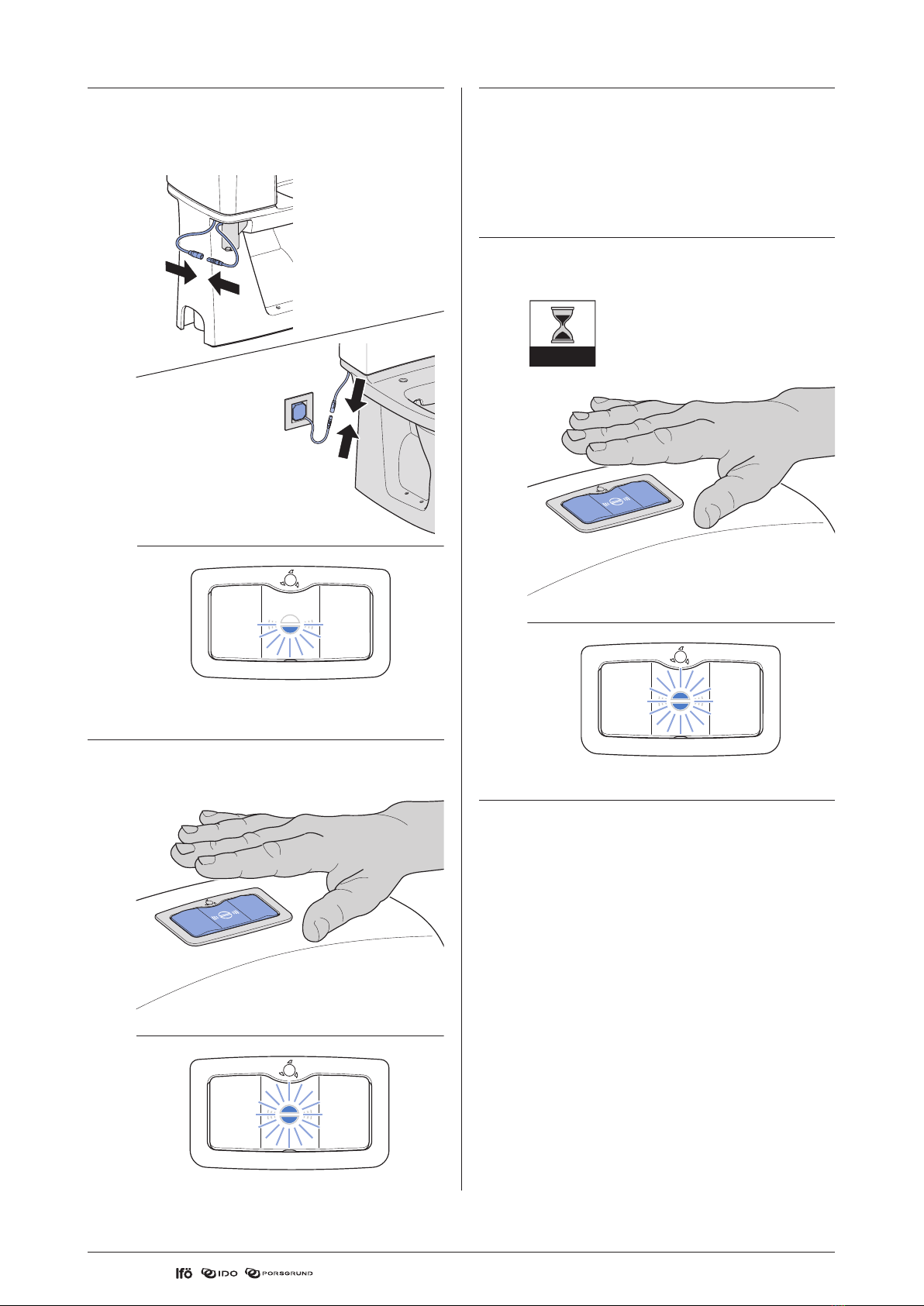 Ifö IDO PORSGRUND