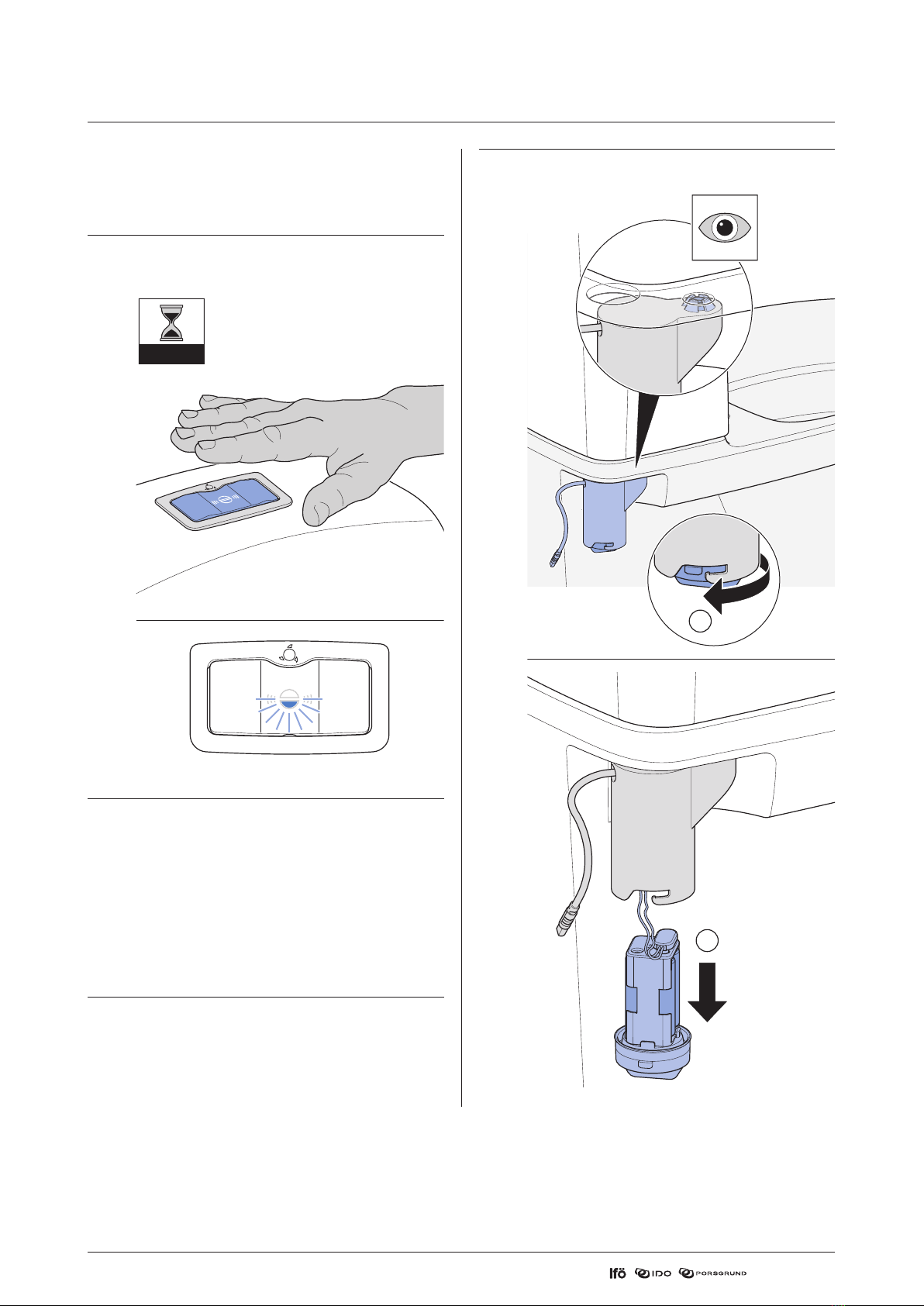 Ifö IDO PORSGRUND